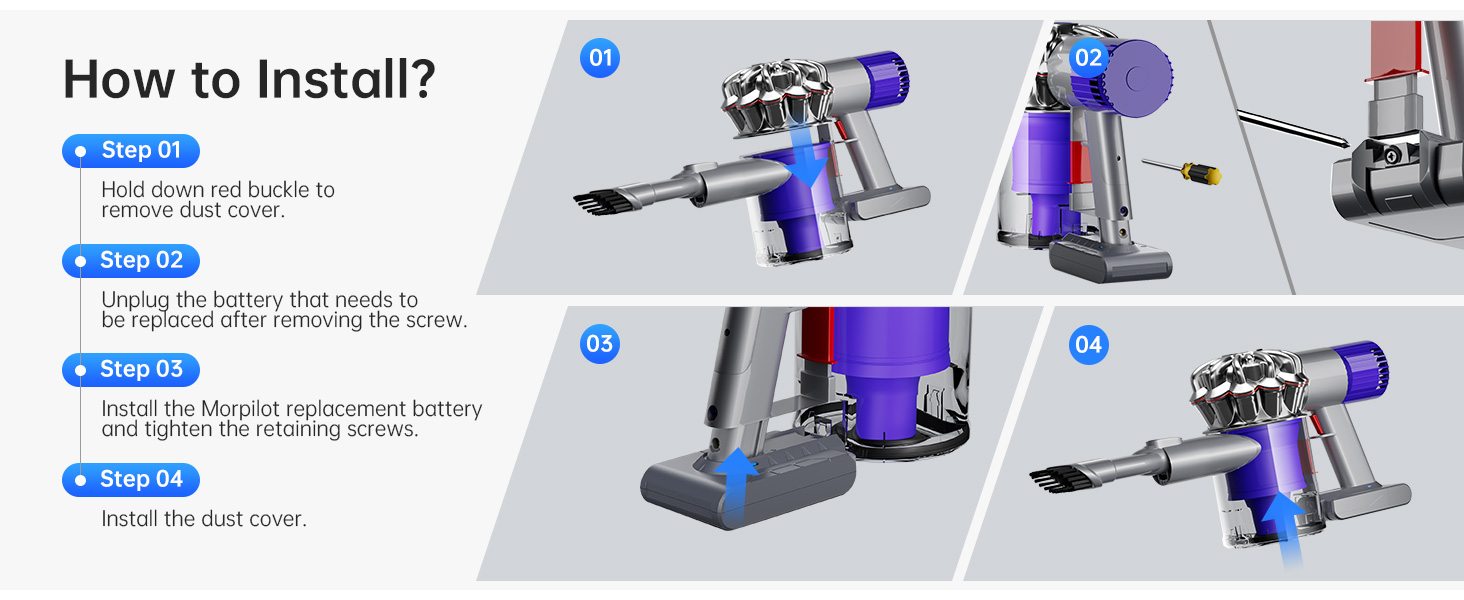 How to Install?

Step 01

Hold down red buckle to remove dust cover.

Step 02

Unplug the battery that needs to be replaced after removing the screw.

Step 03

Install the Morpilot replacement battery and tighten the retaining screws.

Step 04

Install the dust cover.

01

02

03

04