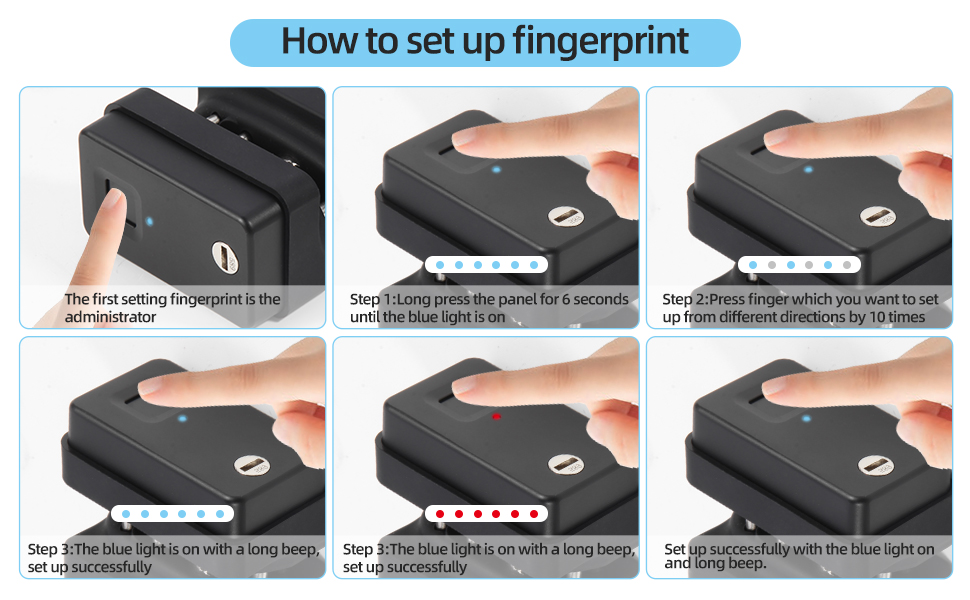 How to set up fingerprint

The first setting fingerprint is the administrator

Step 1:Long press the panel for 6 seconds until the blue light is on

Step 2:Press finger which you want to set up from different directions by 10 times

Step 3:The blue light is on with a long beep, set up successfully

Step 3:The blue light is on with a long beep, set up successfully

Set up successfully with the blue light on and long beep.