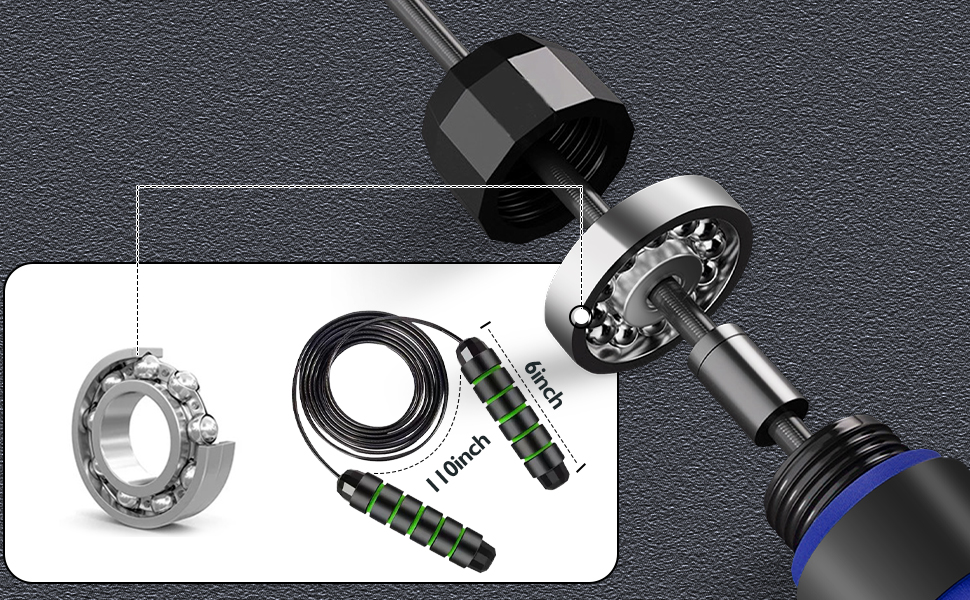 6inch
110inch