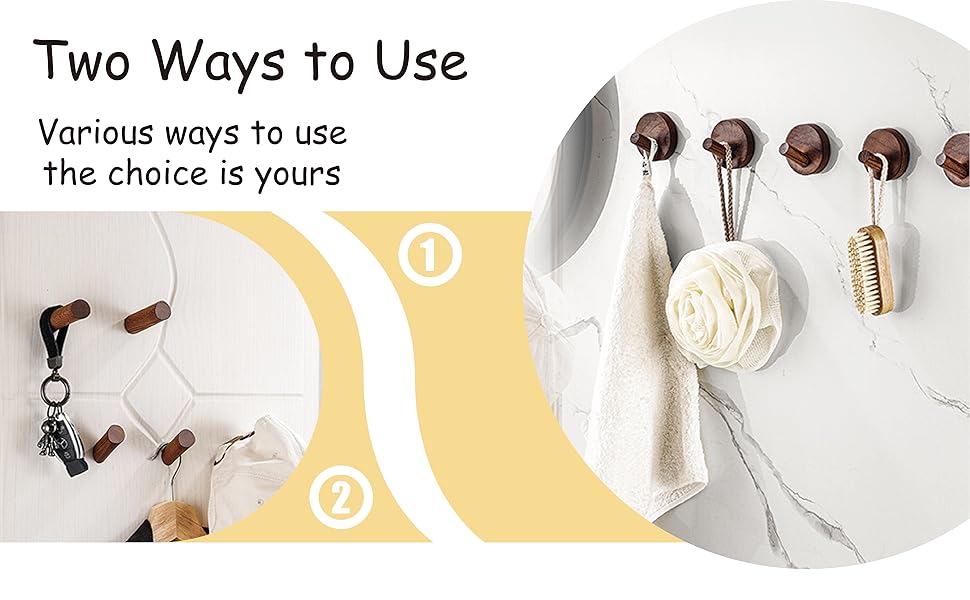 Two Ways to Use

Various ways to use the choice is yours

1

2