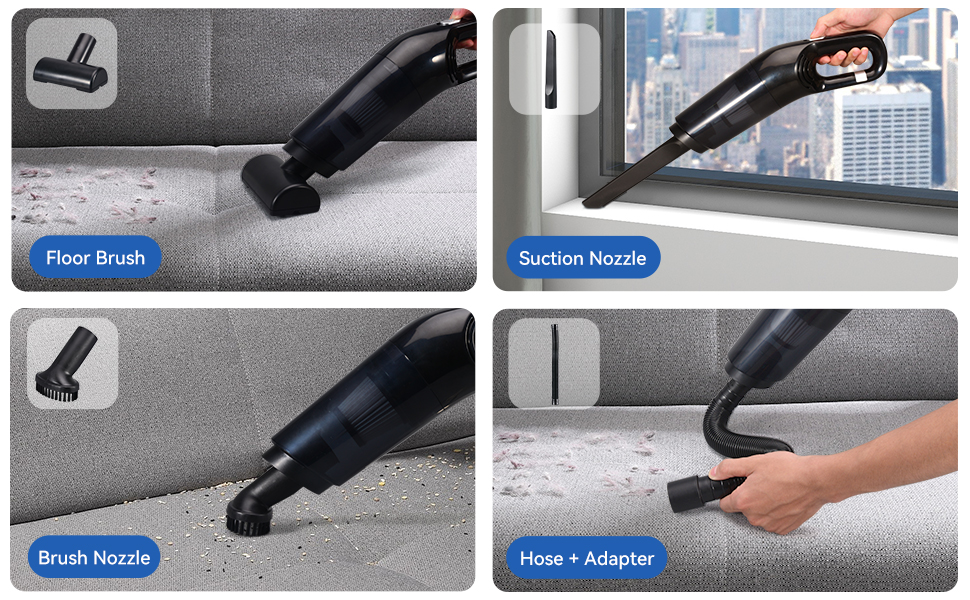 Floor Brush

Suction Nozzle

Brush Nozzle

Hose + Adapter