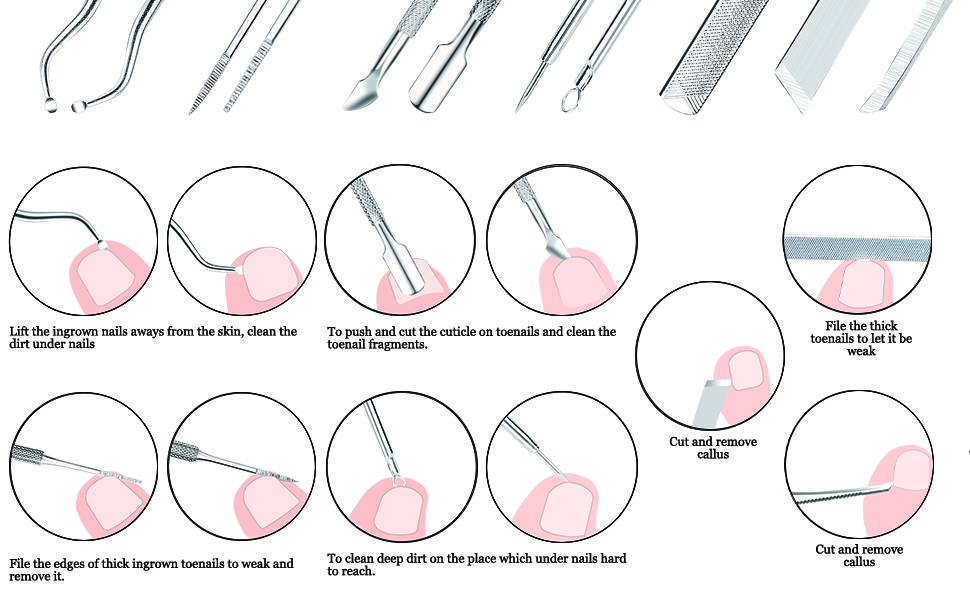 Lift the ingrown nails aways from the skin, clean the dirt under nails

To push and cut the cuticle on toenails and clean the toenail fragments.

File the thick toenails to let it be weak

Cut and remove callus

File the edges of thick ingrown toenails to weak and remove it.

To clean deep dirt on the place which under nails hard to reach.

Cut and remove callus