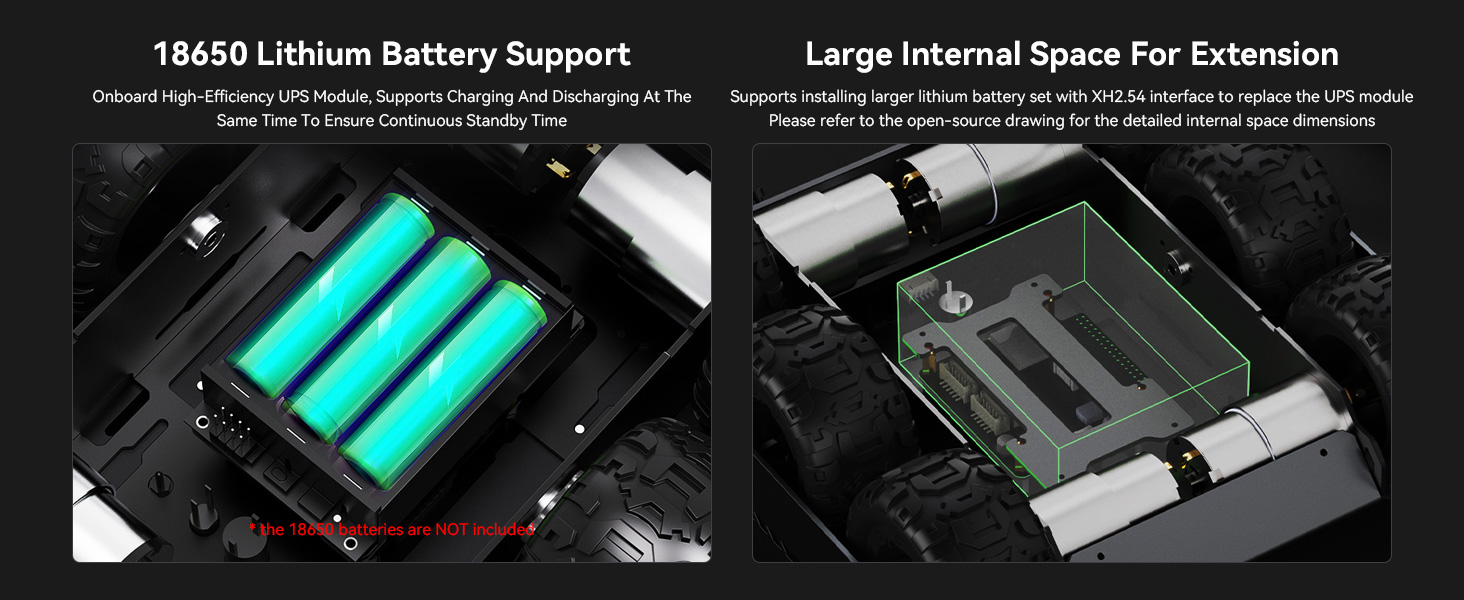 18650 Lithium Battery Support

Onboard High-Efficiency UPS Module, Supports Charging And Discharging At The Same Time To Ensure Continuous Standby Time

* the 18650 batteries are NOT included

Large Internal Space For Extension

Supports installing larger lithium battery set with XH2.54 interface to replace the UPS module
Please refer to the open-source drawing for the detailed internal space dimensions