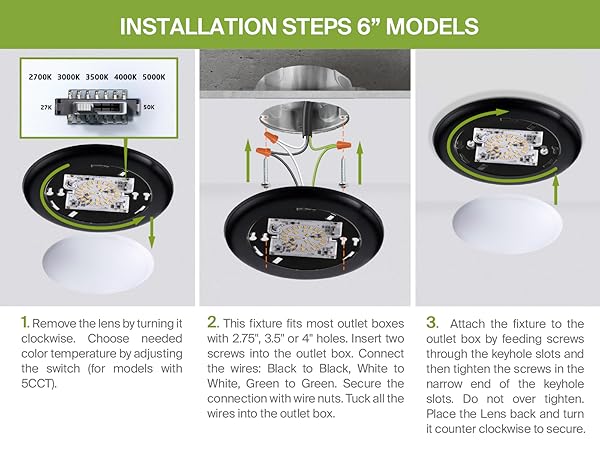 INSTALLATION STEPS 6” MODELS

2700K 3000K 3500K 4000K 5000K

27K

50K

1. Remove the lens by turning it clockwise. Choose needed color temperature by adjusting the switch (for models with 5CCT).

2. This fixture fits most outlet boxes with 2.75", 3.5" or 4" holes. Insert two screws into the outlet box. Connect the wires: Black to Black, White to White, Green to Green. Secure the connection with wire nuts. Tuck all the wires into the outlet box.

3. Attach the fixture to the outlet box by feeding screws through the keyhole slots and then tighten the screws in the narrow end of the keyhole slots. Do not over tighten. Place the Lens back and turn it counter clockwise to secure.