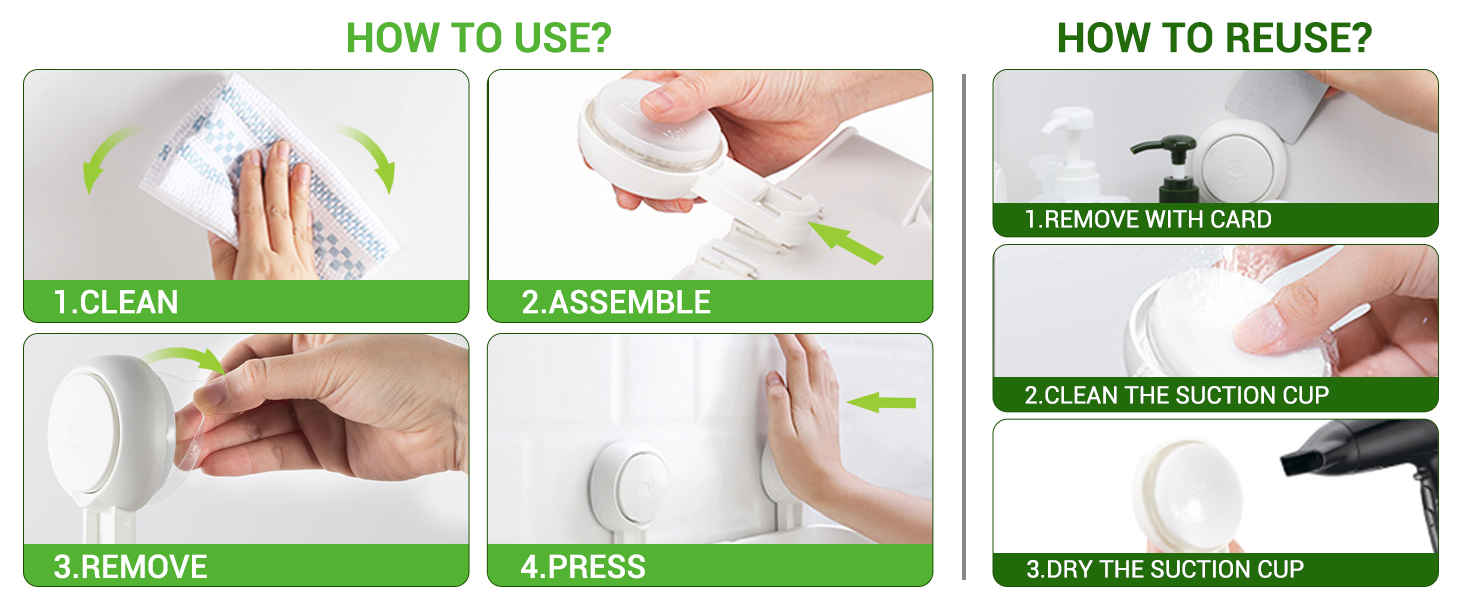 HOW TO USE?

1.CLEAN

2.ASSEMBLE

3.REMOVE

4.PRESS

HOW TO REUSE?

1.REMOVE WITH CARD

2.CLEAN THE SUCTION CUP

3.DRY THE SUCTION CUP