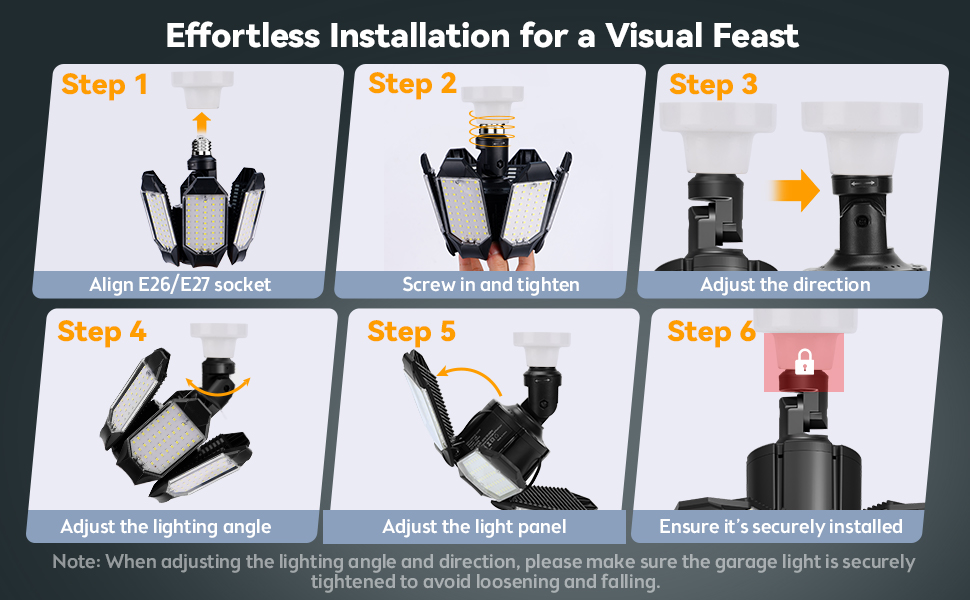 Effortless Installation for a Visual Feast

Step 1
Align E26/E27 socket

Step 2
Screw in and tighten

Step 3
Adjust the direction

Step 4
Adjust the lighting angle

Step 5
Adjust the light panel

Step 6
Ensure it's securely installed

Note: When adjusting the lighting angle and direction, please make sure the garage light is securely tightened to avoid loosening and falling.