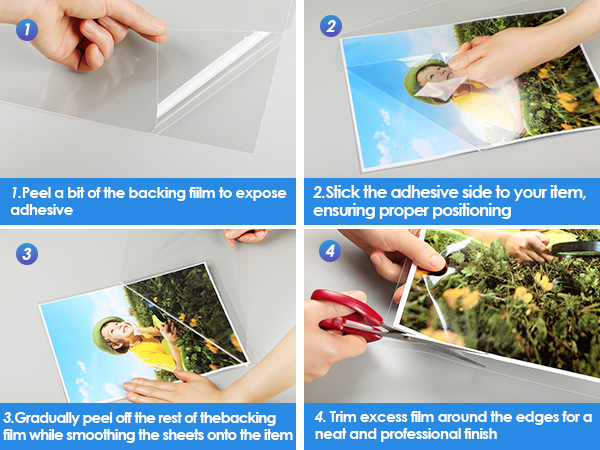 1

1.Peel a bit of the backing fiilm to expose adhesive

2

2.Stick the adhesive side to your item, ensuring proper positioning

3

3.Gradually peel off the rest of thebacking film while smoothing the sheets onto the item

4

4. Trim excess film around the edges for a neat and professional finish