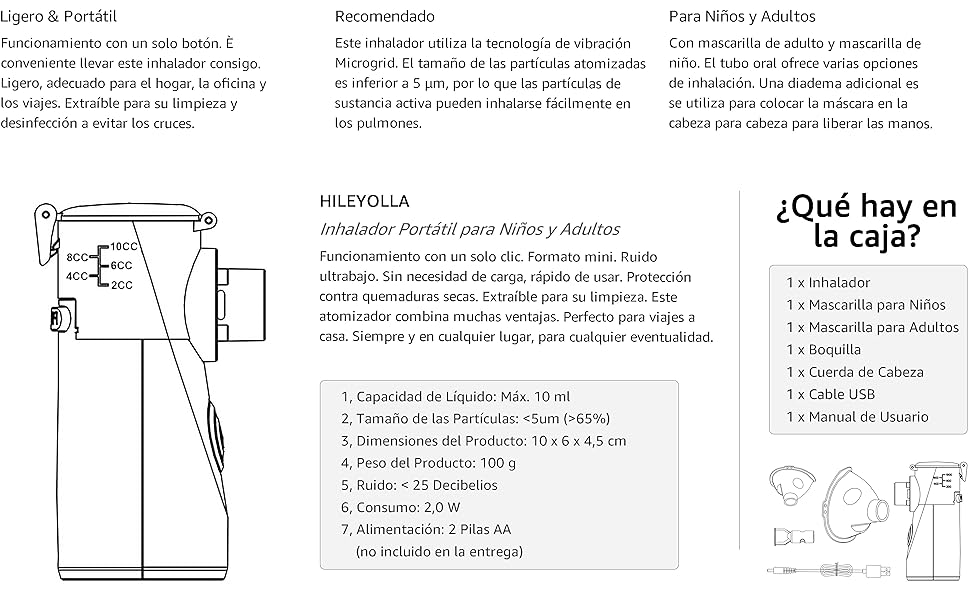 Ligero & Portátil

Funcionamiento con un solo botón. È conveniente llevar este inhalador consigo. Ligero, adecuado para el hogar, la oficina y los viajes. Extraíble para su limpieza y desinfección a evitar los cruces.

Recomendado

Este inhalador utiliza la tecnología de vibración Microgrid. El tamaño de las partículas atomizadas es inferior a 5 µm, por lo que las partículas de sustancia activa pueden inhalarse fácilmente en los pulmones.

Para Niños y Adultos

Con mascarilla de adulto y mascarilla de niño. El tubo oral ofrece varias opciones de inhalación. Una diadema adicional es se utiliza para colocar la máscara en la cabeza para cabeza para liberar las manos.

10CC
8CC
6CC
4CC
2CC

HILEYOLLA

Inhalador Portátil para Niños y Adultos

Funcionamiento con un solo clic. Formato mini. Ruido ultrabajo. Sin necesidad de carga, rápido de usar. Protección contra quemaduras secas. Extraíble para su limpieza. Este atomizador combina muchas ventajas. Perfecto para viajes a casa. Siempre y en cualquier lugar, para cualquier eventualidad.

1, Capacidad de Líquido: Máx. 10 ml
2, Tamaño de las Partículas: <5um (>65%)
3, Dimensiones del Producto: 10 x 6 x 4,5 cm
4, Peso del Producto: 100 g
5, Ruido: < 25 Decibelios
6, Consumo: 2,0 W
7, Alimentación: 2 Pilas AA
(no incluido en la entrega)

¿Qué hay en la caja?

1 x Inhalador
1 x Mascarilla para Niños
1 x Mascarilla para Adultos
1 x Boquilla
1 x Cuerda de Cabeza
1 x Cable USB
1 x Manual de Usuario