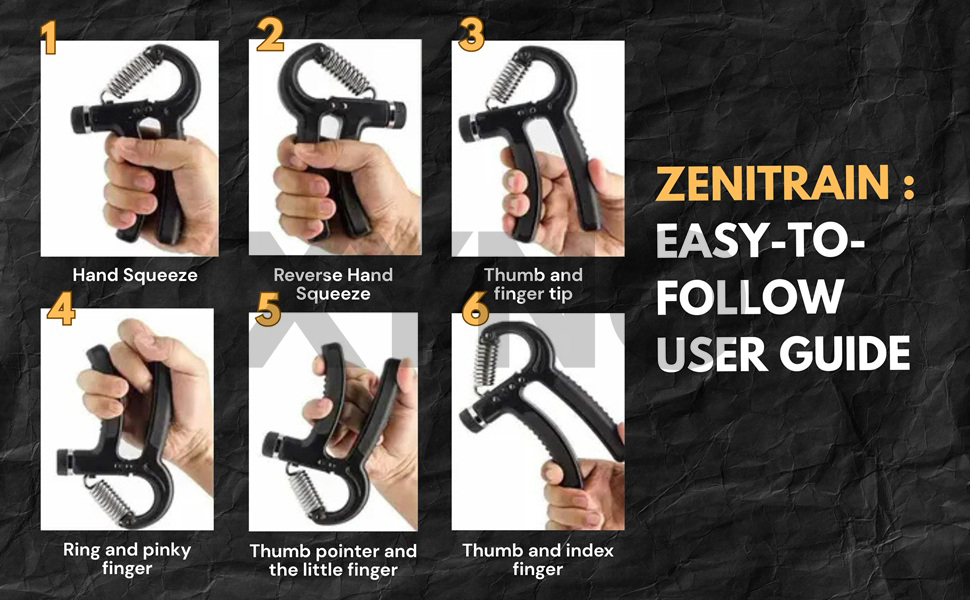 1

Hand Squeeze

2

Reverse Hand Squeeze

3

Thumb and finger tip

4

Ring and pinky finger

5

Thumb pointer and the little finger

6

Thumb and index finger

ZENITRAIN : EASY-TO-FOLLOW USER GUIDE