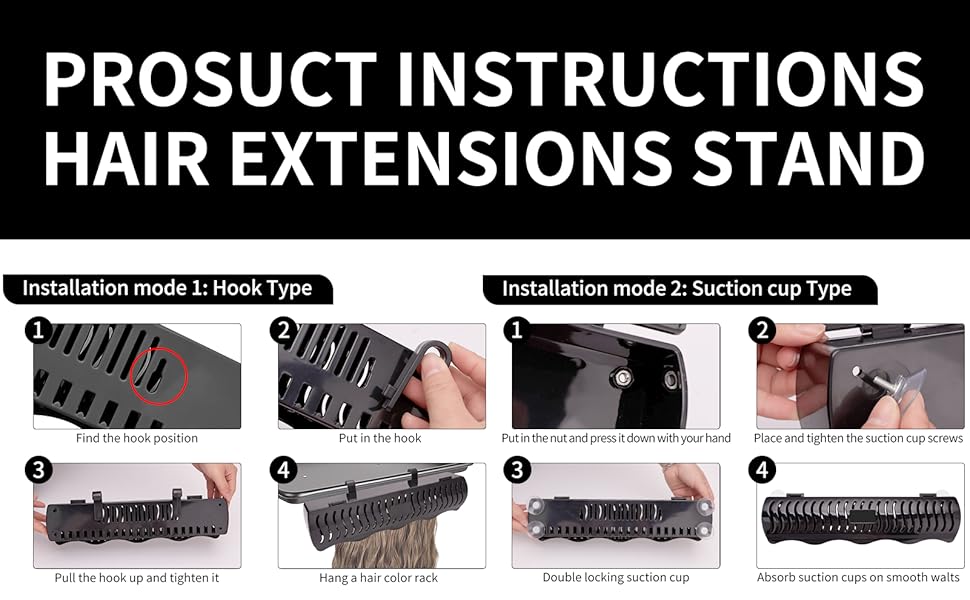 PROSUCT INSTRUCTIONS
HAIR EXTENSIONS STAND

Installation mode 1: Hook Type

1
Find the hook position

2
Put in the hook

3
Pull the hook up and tighten it

4
Hang a hair color rack

Installation mode 2: Suction cup Type

1
Put in the nut and press it down with your hand

2
Place and tighten the suction cup screws

3
Double locking suction cup

4
Absorb suction cups on smooth walts