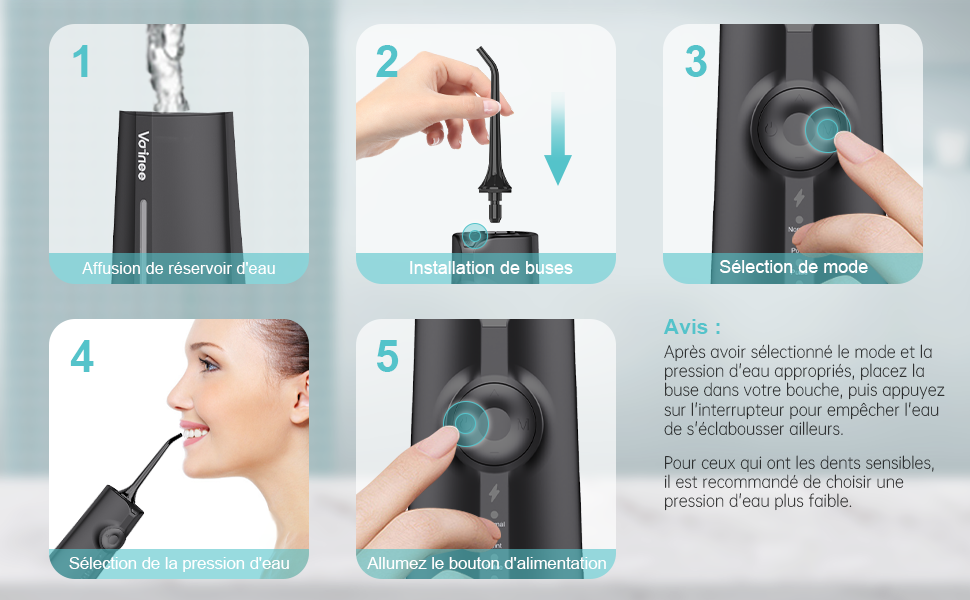 1

Varinee

Affusion de réservoir d'eau

2

Installation de buses

3

Sélection de mode

4

Sélection de la pression d'eau

5

Allumez le bouton d'alimentation

Avis :

Après avoir sélectionné le mode et la pression d'eau appropriés, placez la buse dans votre bouche, puis appuyez sur l'interrupteur pour empêcher l'eau de s'éclabousser ailleurs.

Pour ceux qui ont les dents sensibles, il est recommandé de choisir une pression d'eau plus faible.