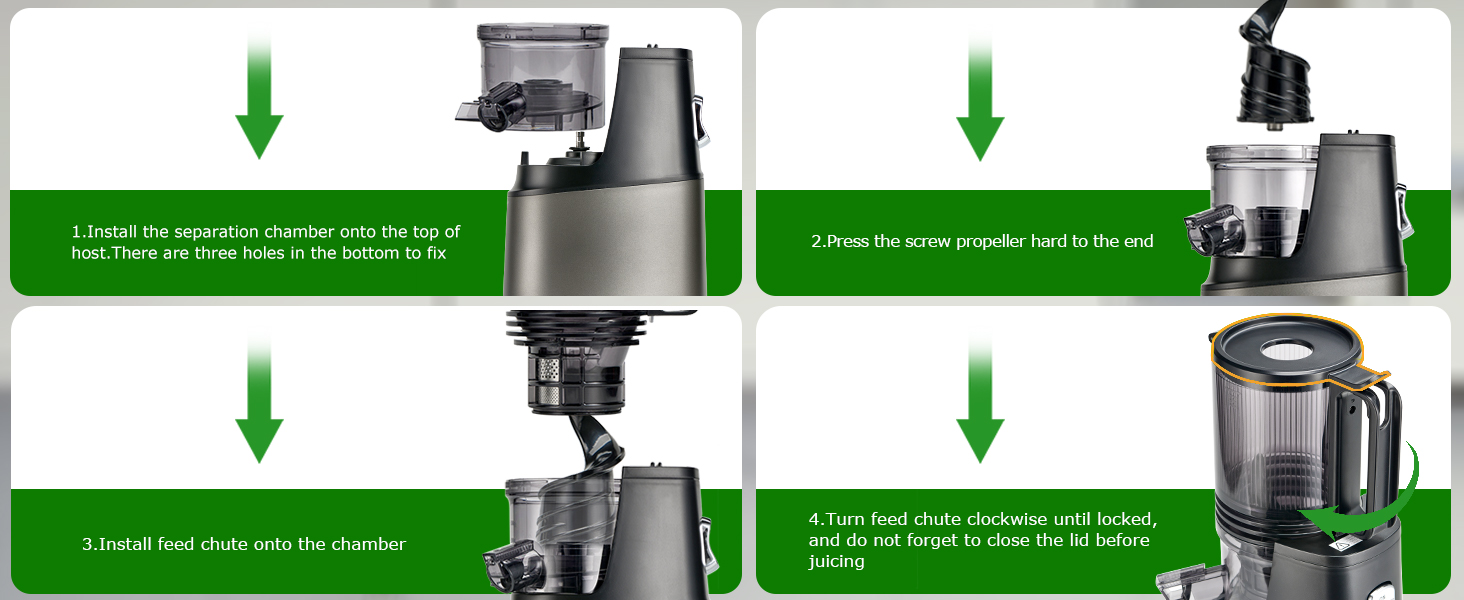 1.Install the separation chamber onto the top of host.There are three holes in the bottom to fix

2.Press the screw propeller hard to the end

3.Install feed chute onto the chamber

4.Turn feed chute clockwise until locked, and do not forget to close the lid before juicing