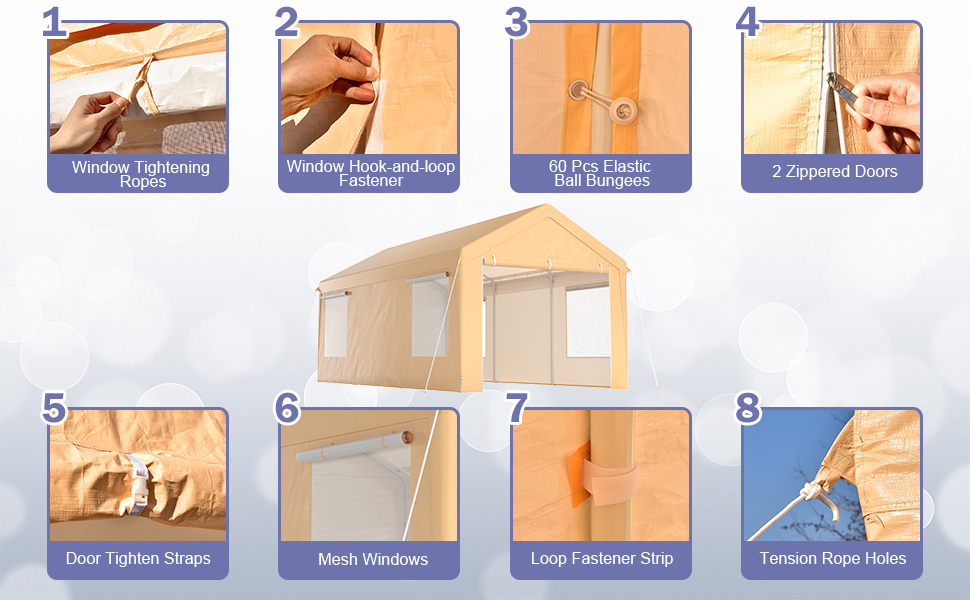 1
Window Tightening Ropes

2
Window Hook-and-loop Fastener

3
60 Pcs Elastic Ball Bungees

4
2 Zippered Doors

5
Door Tighten Straps

6
Mesh Windows

7
Loop Fastener Strip

8
Tension Rope Holes