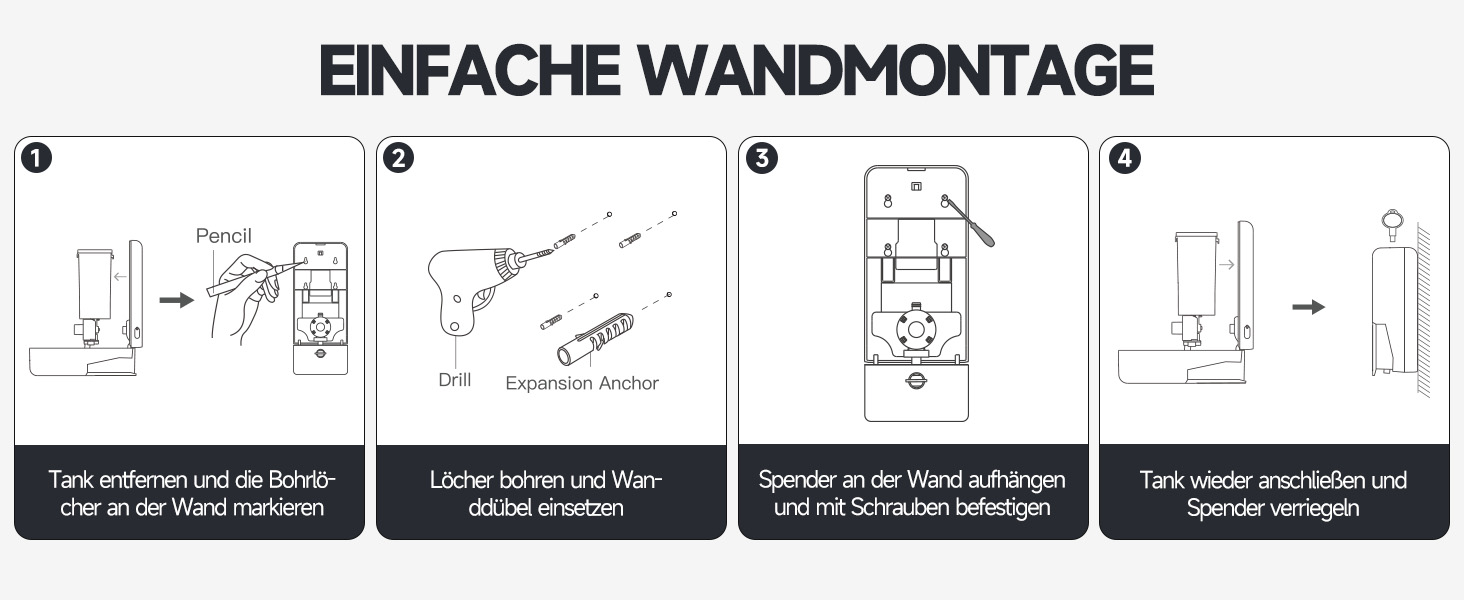 EINFACHE WANDMONTAGE

1

Pencil

Tank entfernen und die Bohrlöcher an der Wand markieren

2

Drill

Expansion Anchor

Löcher bohren und Wanddübel einsetzen

3

Spender an der Wand aufhängen und mit Schrauben befestigen

4

Tank wieder anschließen und Spender verriegeln