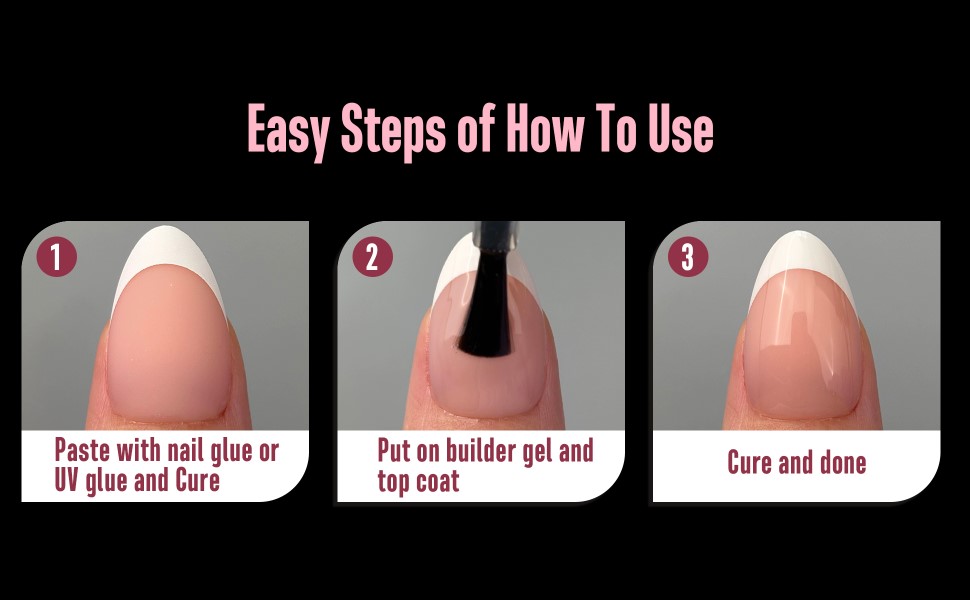 Easy Steps of How To Use

1

Paste with nail glue or UV glue and Cure

2

Put on builder gel and top coat

3

Cure and done