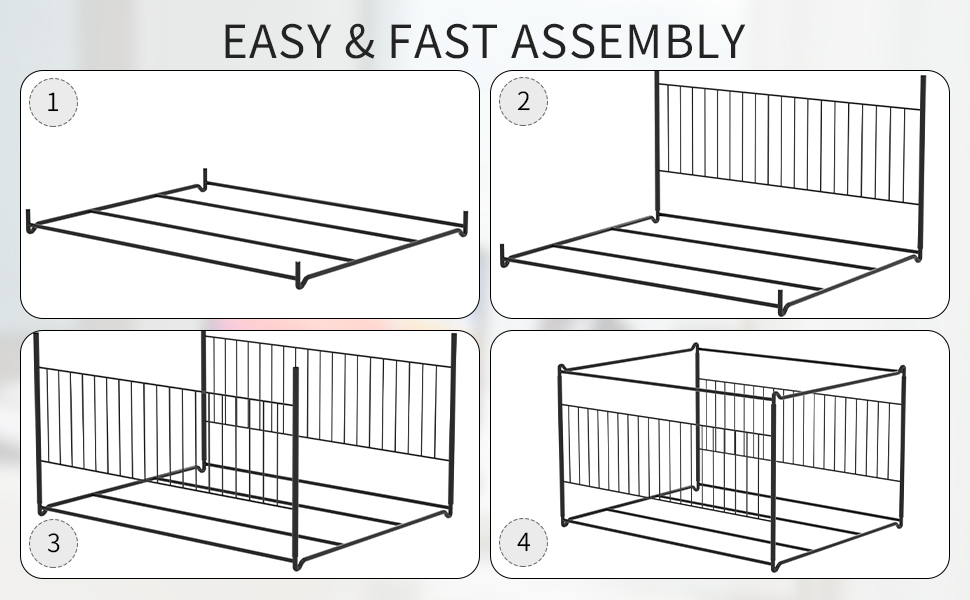 EASY & FAST ASSEMBLY

1

2

3

4