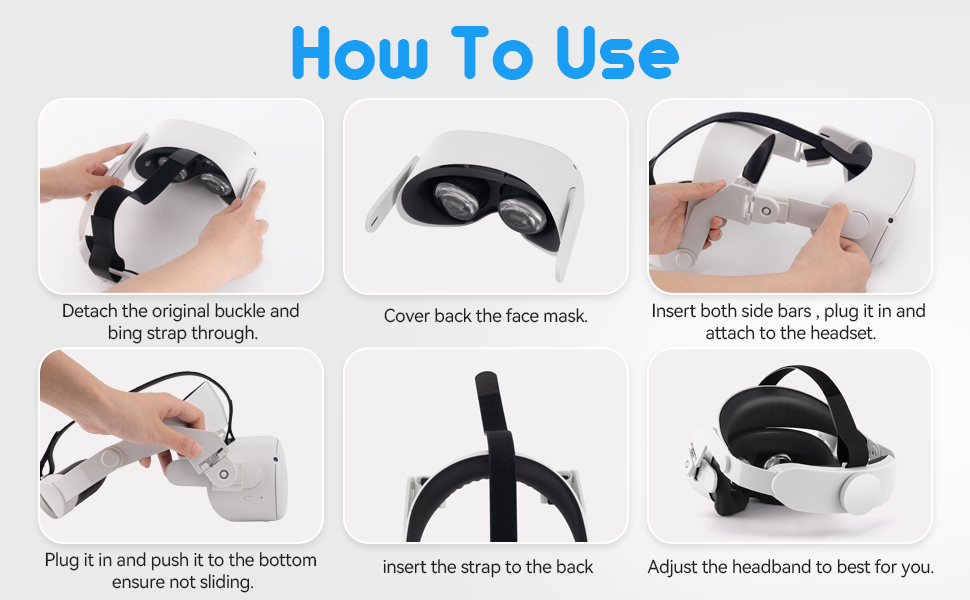 How To Use

Detach the original buckle and bing strap through.

Cover back the face mask.

Insert both side bars , plug it in and attach to the headset.

Plug it in and push it to the bottom ensure not sliding.

insert the strap to the back

Adjust the headband to best for you.