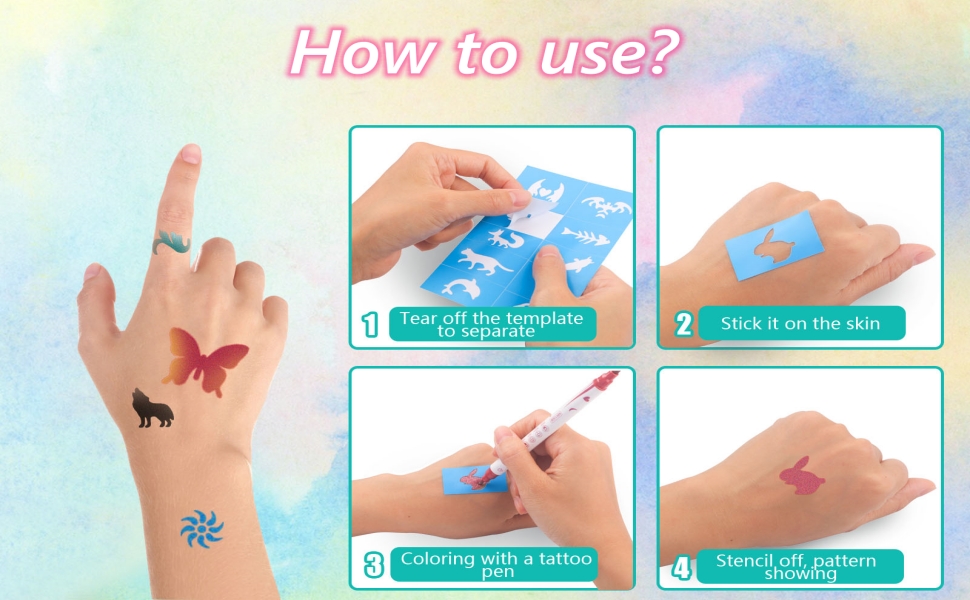 How to use?

1 Tear off the template to separate

2 Stick it on the skin

3 Coloring with a tattoo pen

4 Stencil off, pattern showing