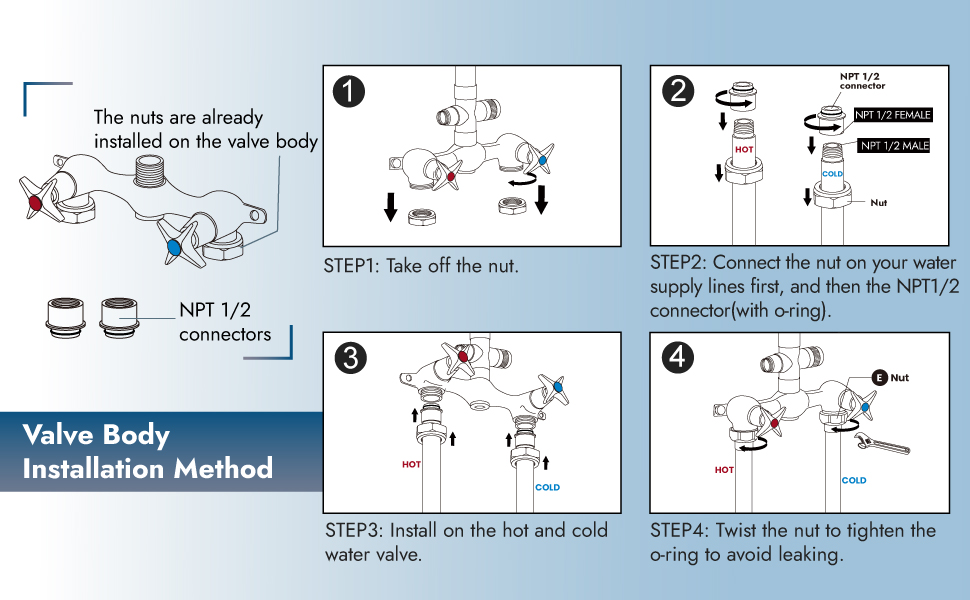 The nuts are already installed on the valve body

NPT 1/2 connectors

Valve Body Installation Method

1

STEP1: Take off the nut.

2

NPT 1/2 connector

NPT 1/2 FEMALE

NPT 1/2 MALE

HOT

COLD

Nut

STEP2: Connect the nut on your water supply lines first, and then the NPT1/2 connector(with o-ring).

3

HOT

COLD

STEP3: Install on the hot and cold water valve.

4

E Nut

HOT

COLD

STEP4: Twist the nut to tighten the o-ring to avoid leaking.