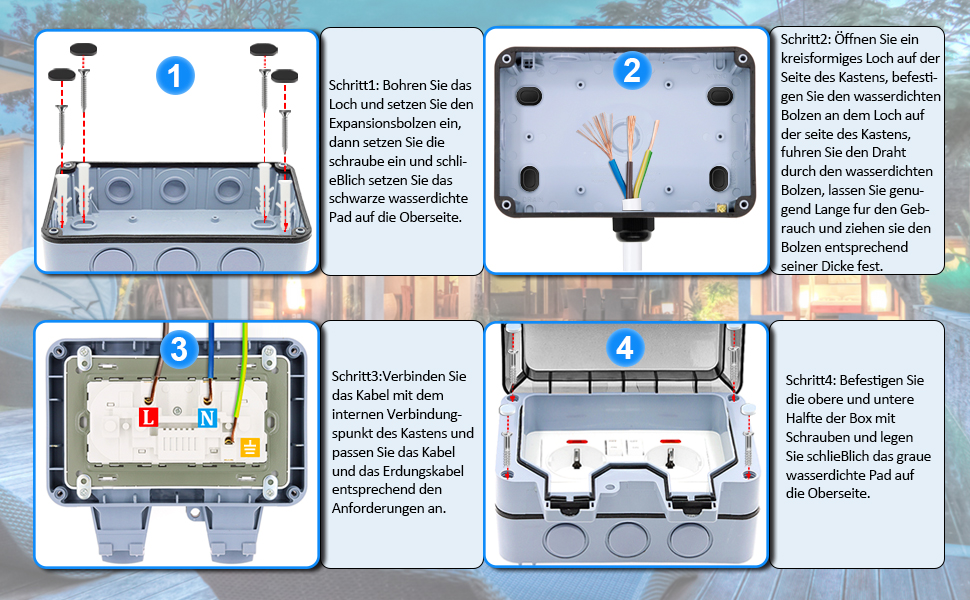 1

Schritt1: Bohren Sie das Loch und setzen Sie den Expansionsbolzen ein, dann setzen Sie die schraube ein und schlieBlich setzen Sie das schwarze wasserdichte Pad auf die Oberseite.

2

Schritt2: Öffnen Sie ein kreisformiges Loch auf der Seite des Kastens, befestigen Sie den wasserdichten Bolzen an dem Loch auf der seite des Kastens, fuhren Sie den Draht durch den wasserdichten Bolzen, lassen Sie genugend Lange fur den Gebrauch und ziehen sie den Bolzen entsprechend seiner Dicke fest.

3

L

N

Schritt3:Verbinden Sie das Kabel mit dem internen Verbindungspunkt des Kastens und passen Sie das Kabel und das Erdungskabel entsprechend den Anforderungen an.

4

Schritt4: Befestigen Sie die obere und untere Halfte der Box mit Schrauben und legen Sie schlieBlich das graue wasserdichte Pad auf die Oberseite.