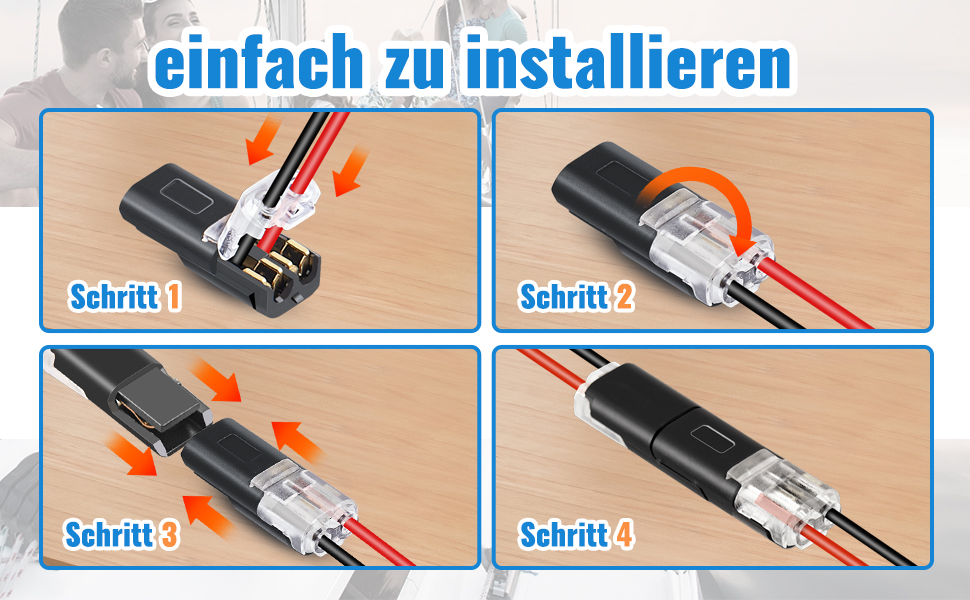 einfach zu installieren

Schritt 1

Schritt 2

Schritt 3

Schritt 4