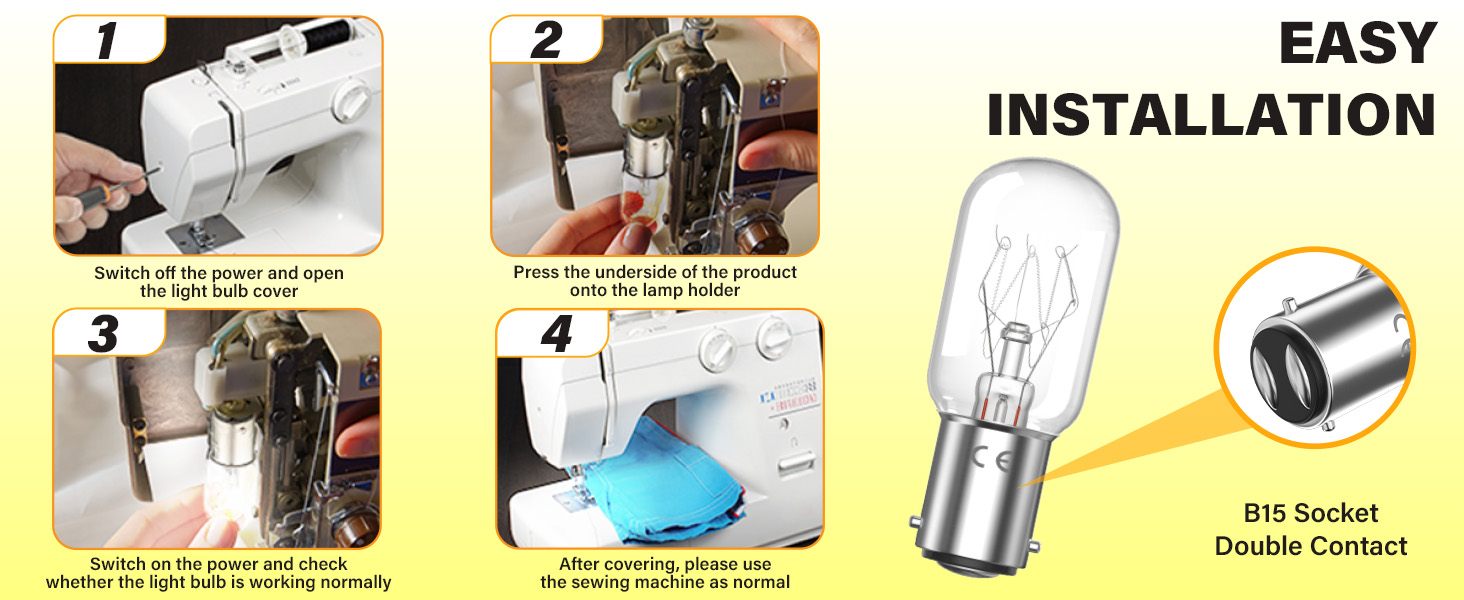 1

Switch off the power and open the light bulb cover

2

Press the underside of the product onto the lamp holder

3

Switch on the power and check whether the light bulb is working normally

4

After covering, please use the sewing machine as normal

EASY INSTALLATION

CE

B15 Socket
Double Contact