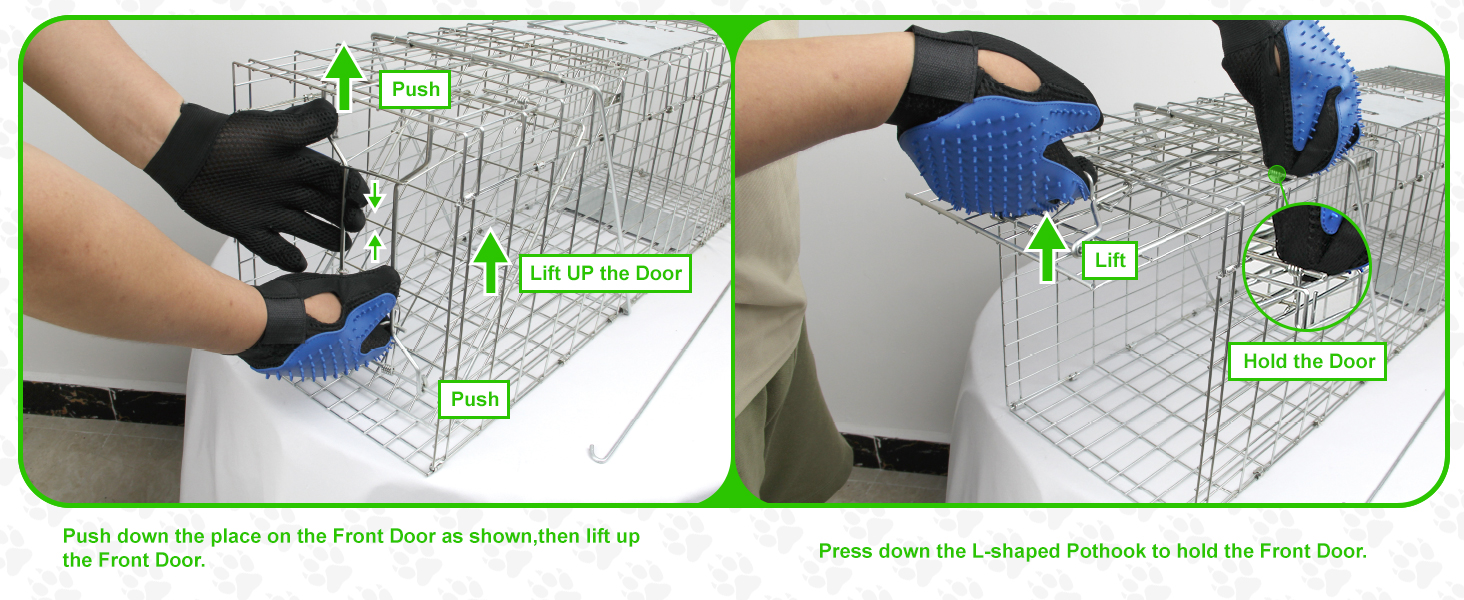 Push

Lift UP the Door

Push

Push down the place on the Front Door as shown,then lift up the Front Door.

Lift

Hold the Door

Press down the L-shaped Pothook to hold the Front Door.