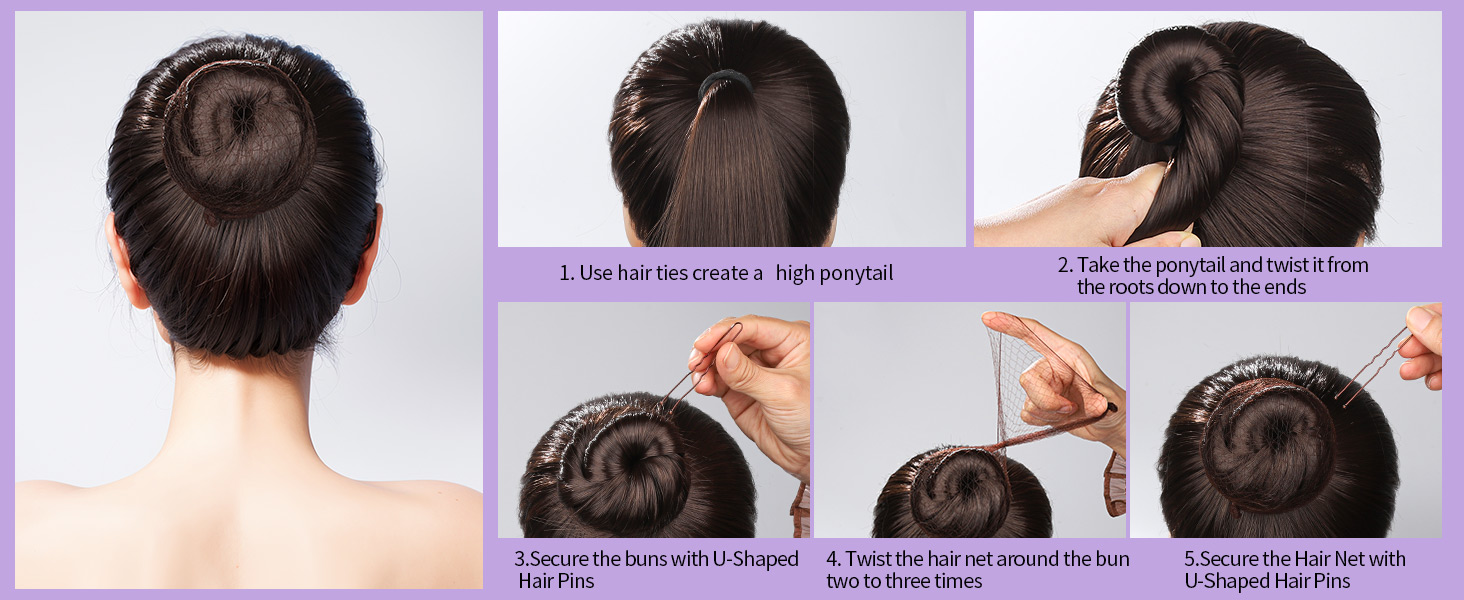 1. Use hair ties create a high ponytail

2. Take the ponytail and twist it from the roots down to the ends

3.Secure the buns with U-Shaped Hair Pins

4. Twist the hair net around the bun two to three times

5.Secure the Hair Net with U-Shaped Hair Pins