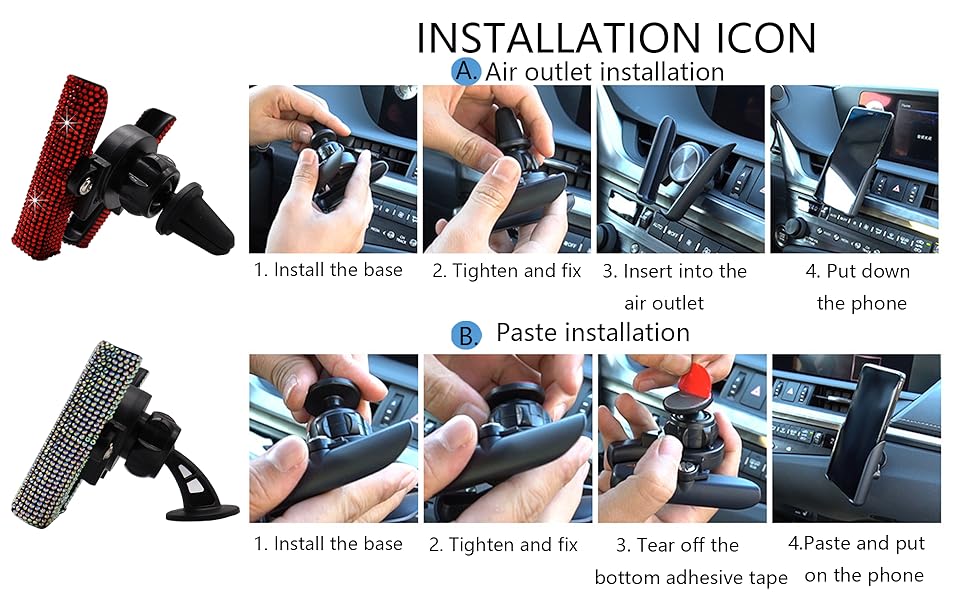 INSTALLATION ICON

A. Air outlet installation

1. Install the base

2. Tighten and fix

3. Insert into the air outlet

4. Put down the phone

B. Paste installation

1. Install the base

2. Tighten and fix

3. Tear off the bottom adhesive tape

4.Paste and put on the phone