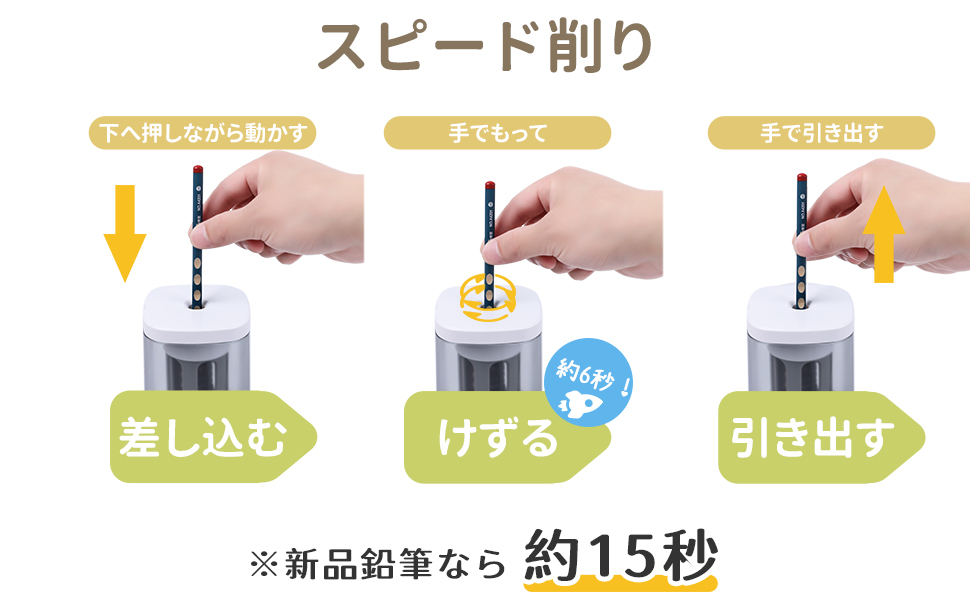 スピード削り

下へ押しながら動かす

差し込む

手でもって

約6秒！

けずる

手で引き出す

引き出す

※新品鉛筆なら 約15秒