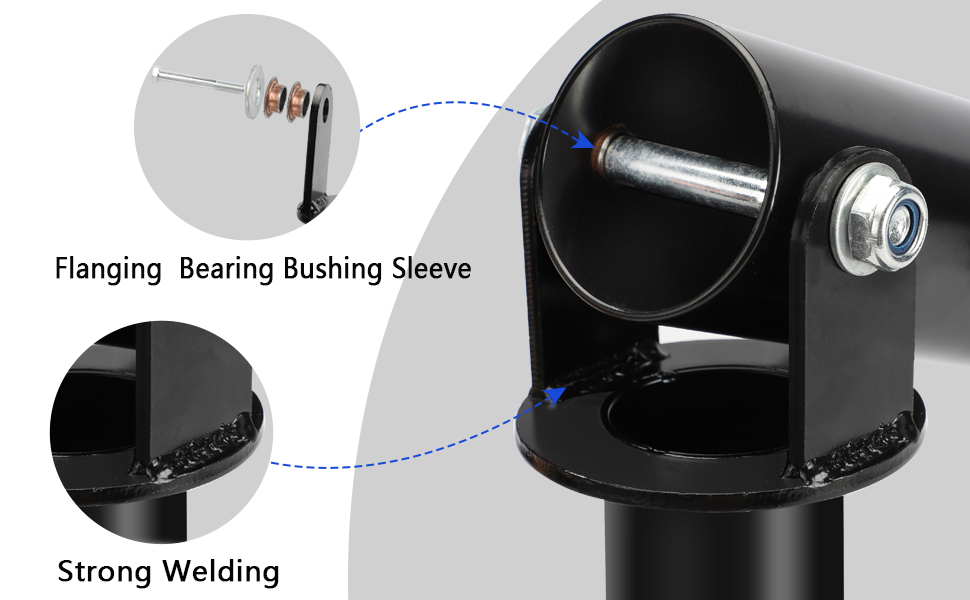 Flanging  Bearing Bushing Sleeve

Strong Welding