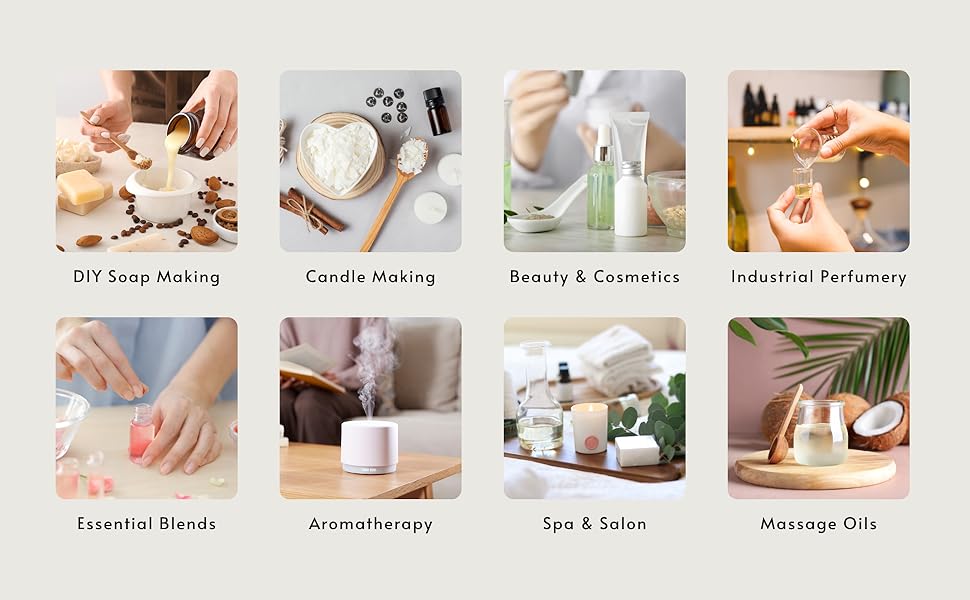 DIY Soap Making

Candle Making

Beauty & Cosmetics

Industrial Perfumery

Essential Blends

Aromatherapy

Spa & Salon

Massage Oils