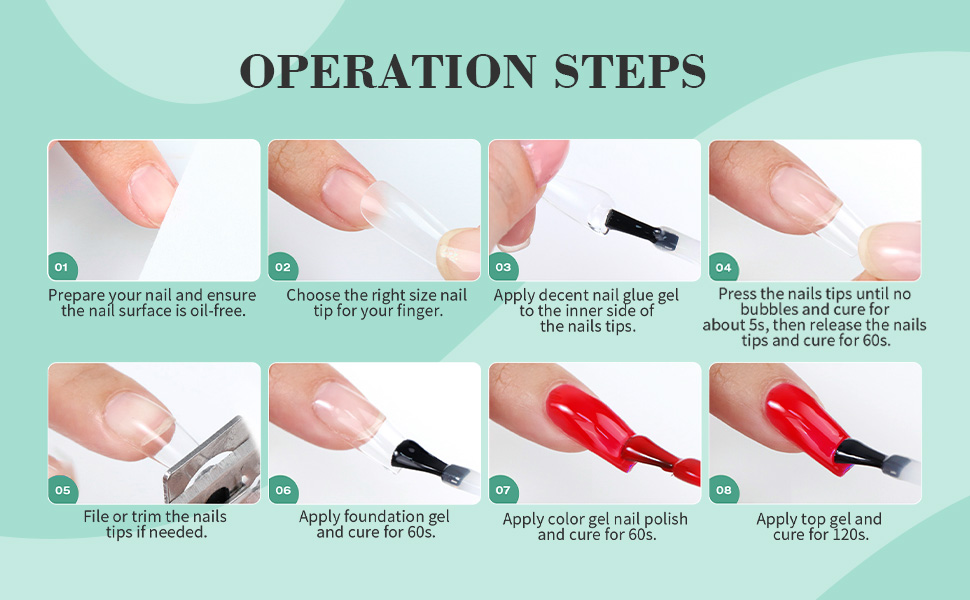 OPERATION STEPS

01
Prepare your nail and ensure the nail surface is oil-free.

02
Choose the right size nail tip for your finger.

03
Apply decent nail glue gel to the inner side of the nails tips.

04
Press the nails tips until no bubbles and cure for about 5s, then release the nails tips and cure for 60s.

05
File or trim the nails tips if needed.

06
Apply foundation gel and cure for 60s.

07
Apply color gel nail polish and cure for 60s.

08
Apply top gel and cure for 120s.