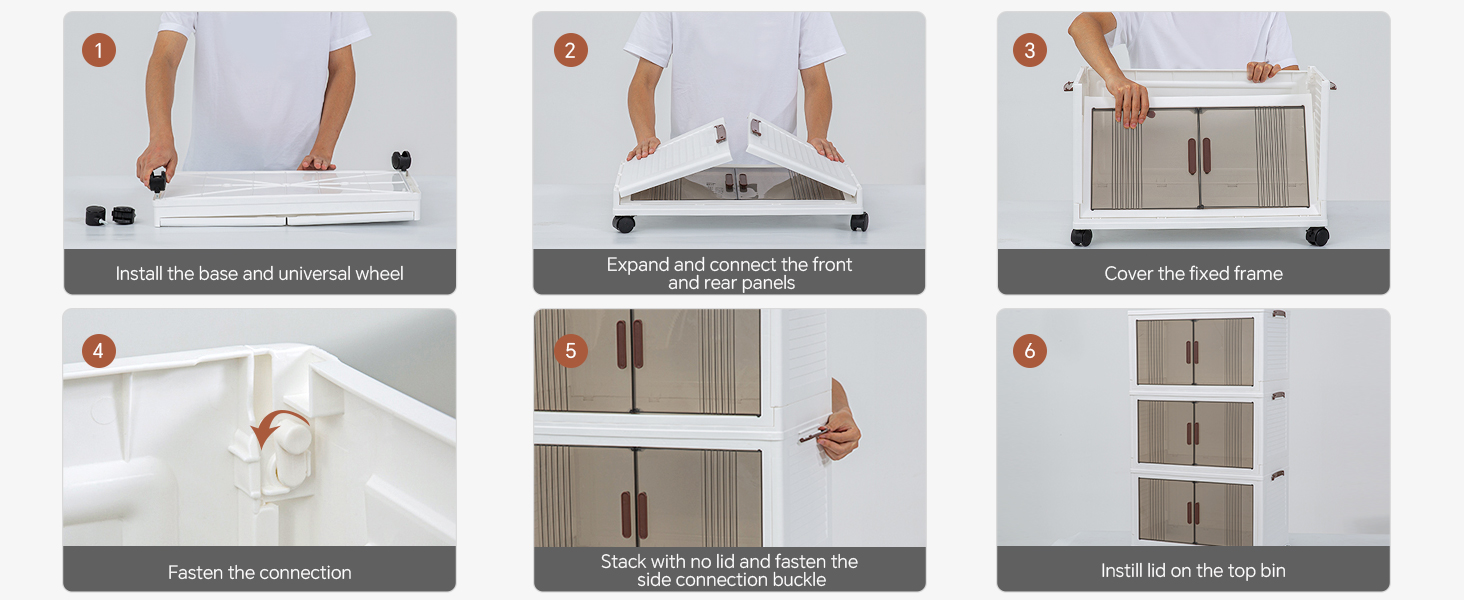 1

Install the base and universal wheel

2

Expand and connect the front and rear panels

3

Cover the fixed frame

4

Fasten the connection

5

Stack with no lid and fasten the side connection buckle

6

Instill lid on the top bin