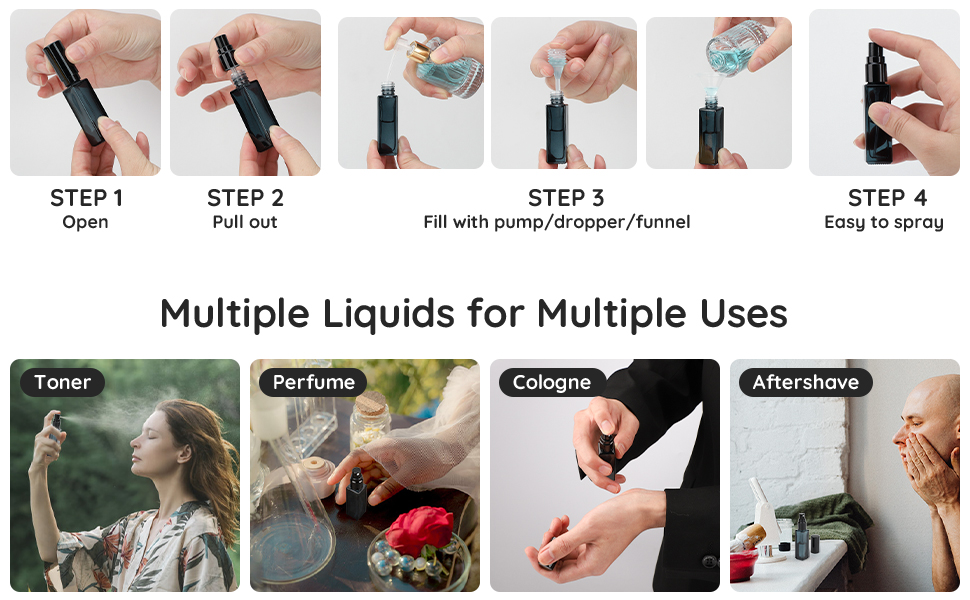 STEP 1
Open

STEP 2
Pull out

STEP 3
Fill with pump/dropper/funnel

STEP 4
Easy to spray

Multiple Liquids for Multiple Uses

Toner

Perfume

Cologne

Aftershave