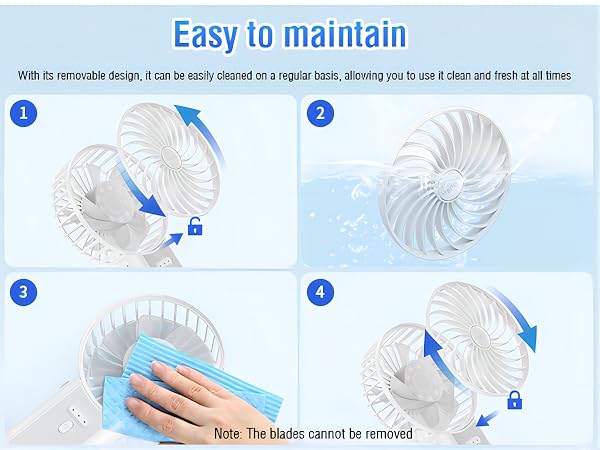 Easy to maintain

With its removable design, it can be easily cleaned on a regular basis, allowing you to use it clean and fresh at all times

1

2

3

4

Note: The blades cannot be removed