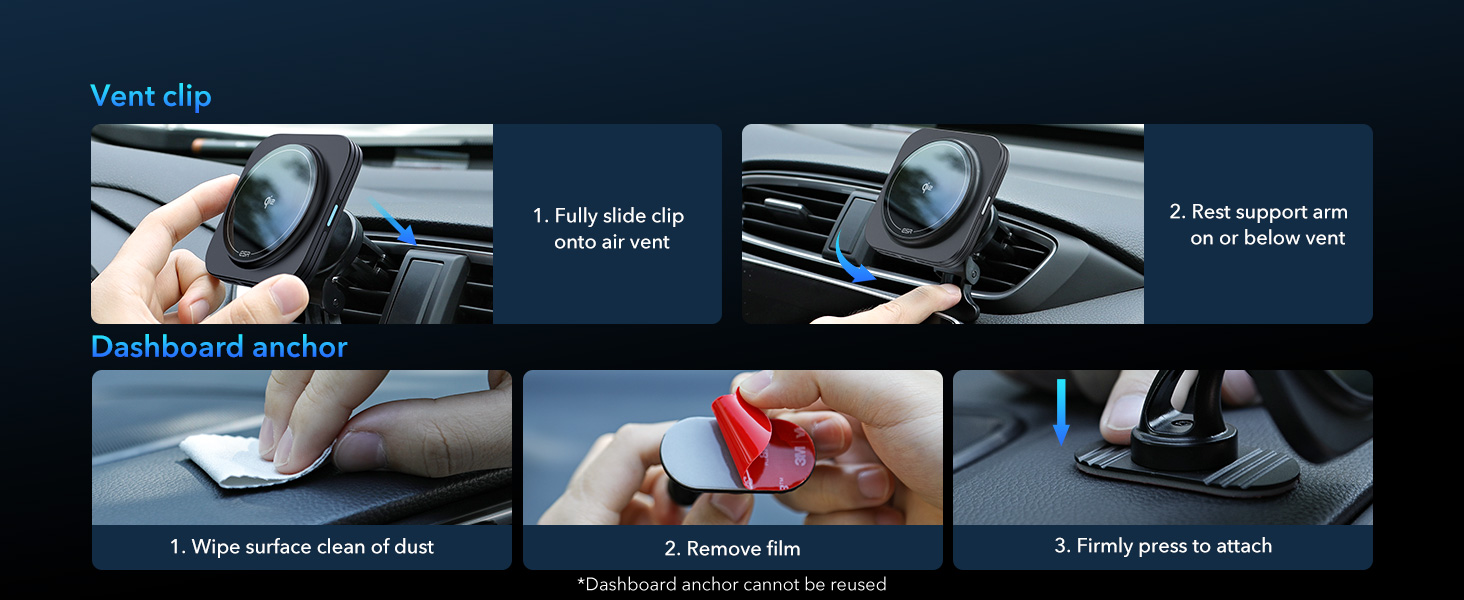 Vent clip

ESR

1. Fully slide clip onto air vent

ESR

2. Rest support arm on or below vent

Dashboard anchor

1. Wipe surface clean of dust

3M

2. Remove film

3. Firmly press to attach

*Dashboard anchor cannot be reused