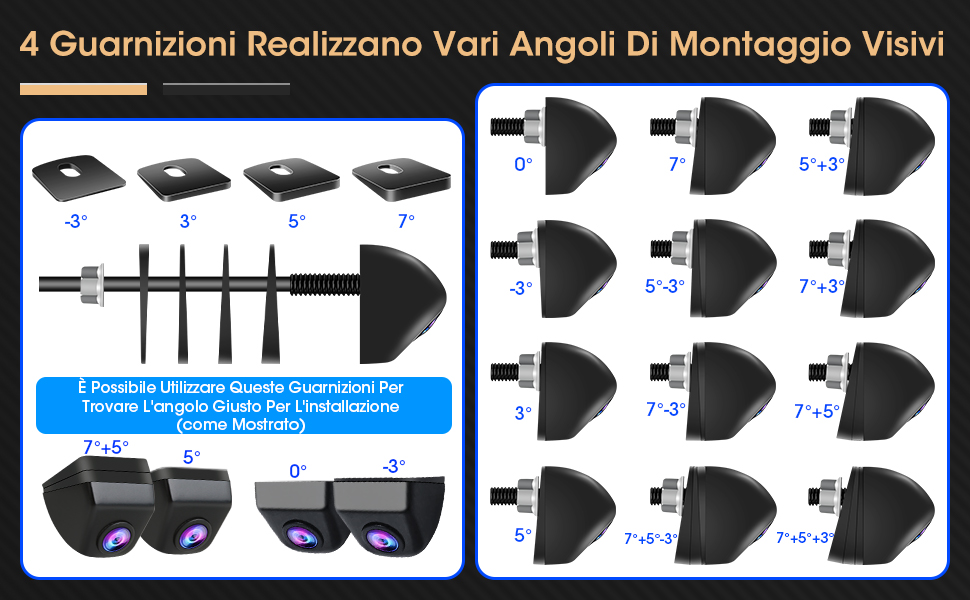 4 Guarnizioni Realizzano Vari Angoli Di Montaggio Visivi

-3° 3° 5° 7°

È Possibile Utilizzare Queste Guarnizioni Per Trovare L'angolo Giusto Per L'installazione (come Mostrato)

7°+5° 5° 0° -3°

0° 7° 5°+3°

-3° 5°-3° 7°+3°

3° 7°-3° 7°+5°

5° 7°+5°-3° 7°+5°+3°