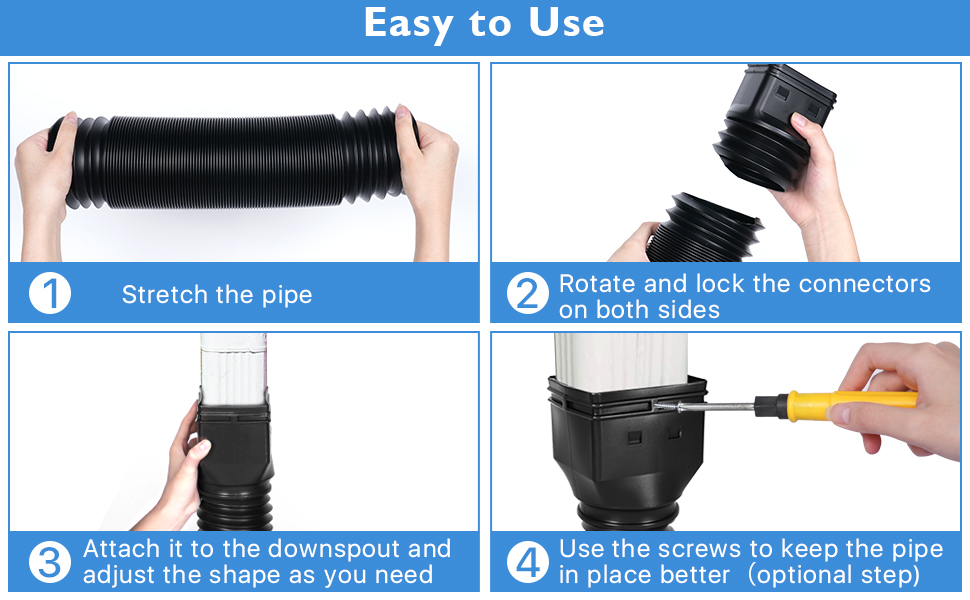 Easy to Use

1 Stretch the pipe

2 Rotate and lock the connectors on both sides

3 Attach it to the downspout and adjust the shape as you need

4 Use the screws to keep the pipe in place better (optional step)