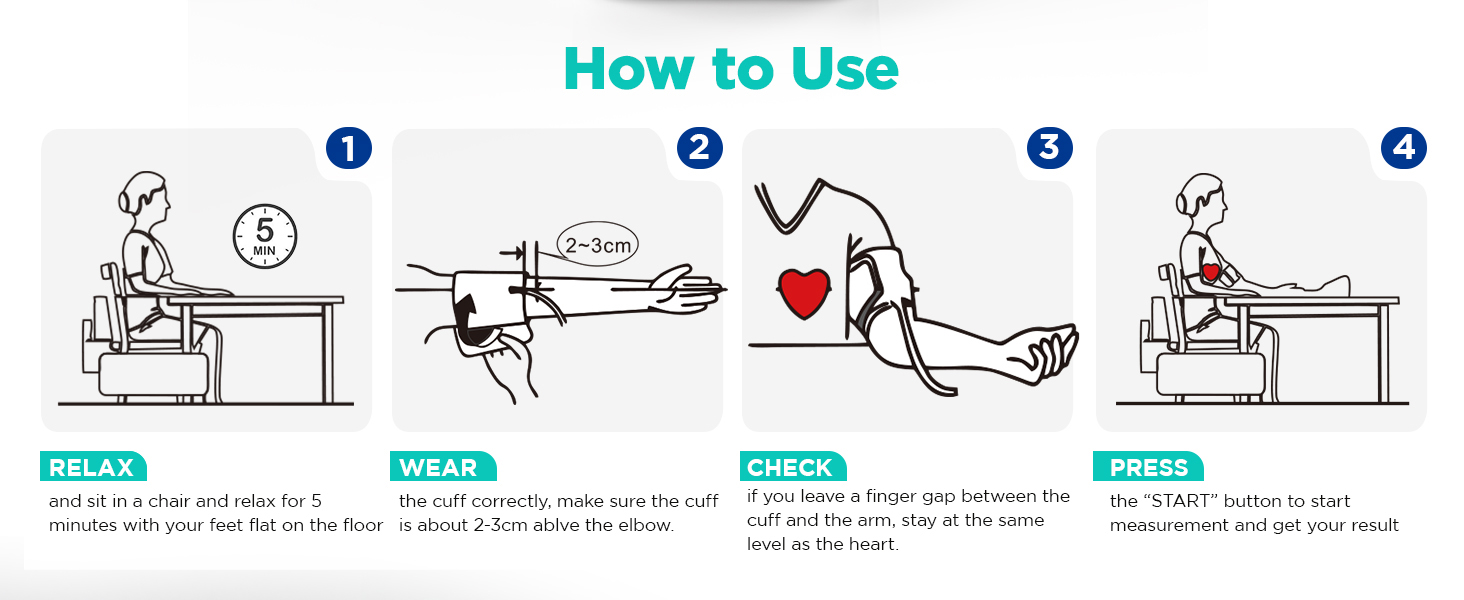 How to Use

1

5
MIN

RELAX
and sit in a chair and relax for 5 minutes with your feet flat on the floor

2

2~3cm

WEAR
the cuff correctly, make sure the cuff is about 2-3cm ablve the elbow.

3

CHECK
if you leave a finger gap between the cuff and the arm, stay at the same level as the heart.

4

PRESS
the “START” button to start measurement and get your result