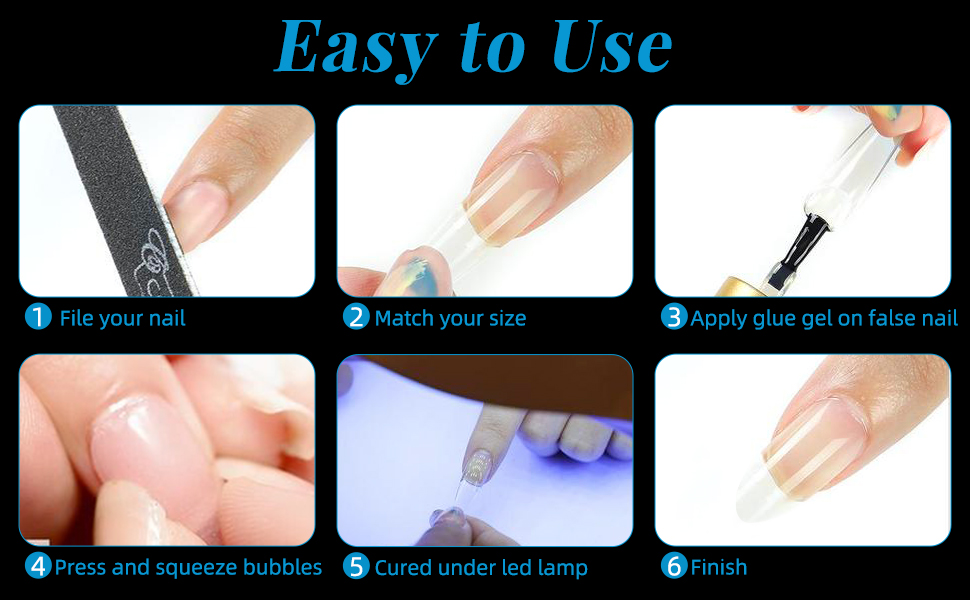 Easy to Use

1 File your nail

2 Match your size

3 Apply glue gel on false nail

4 Press and squeeze bubbles

5 Cured under led lamp

6 Finish