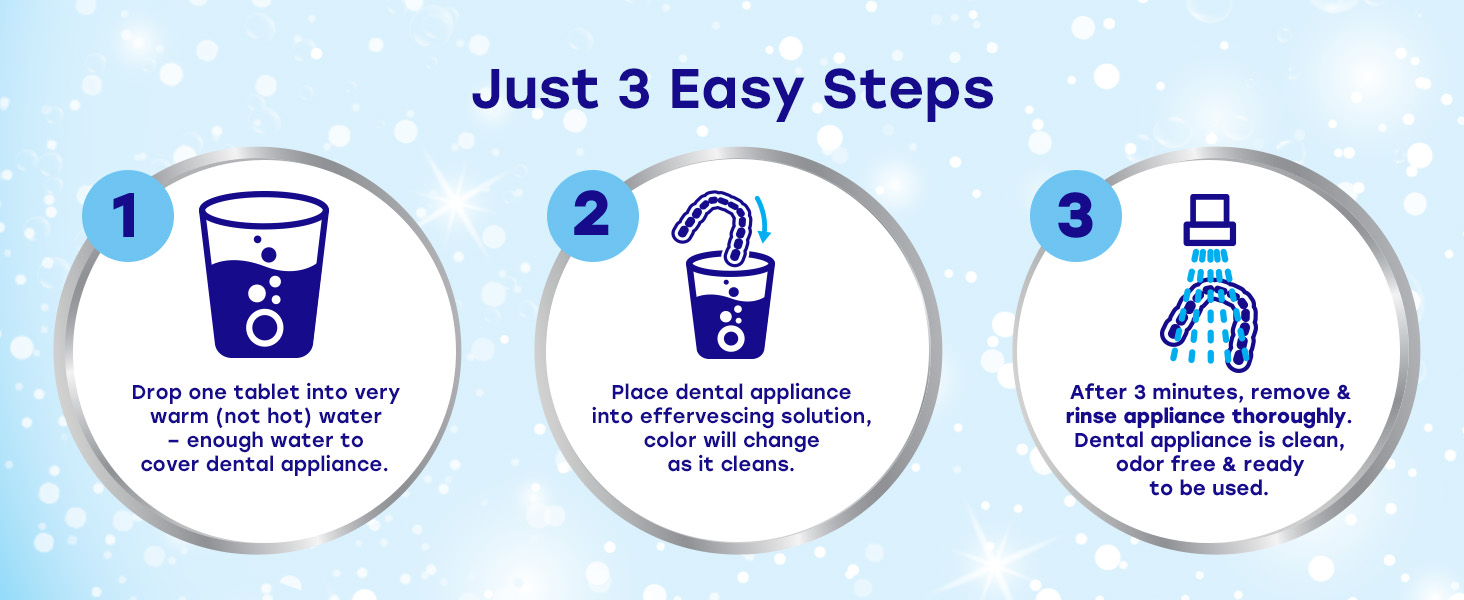 Just 3 Easy Steps

1

Drop one tablet into very warm (not hot) water – enough water to cover dental appliance.

2

Place dental appliance into effervescing solution, color will change as it cleans.

3

After 3 minutes, remove & rinse appliance thoroughly. Dental appliance is clean, odor free & ready to be used.