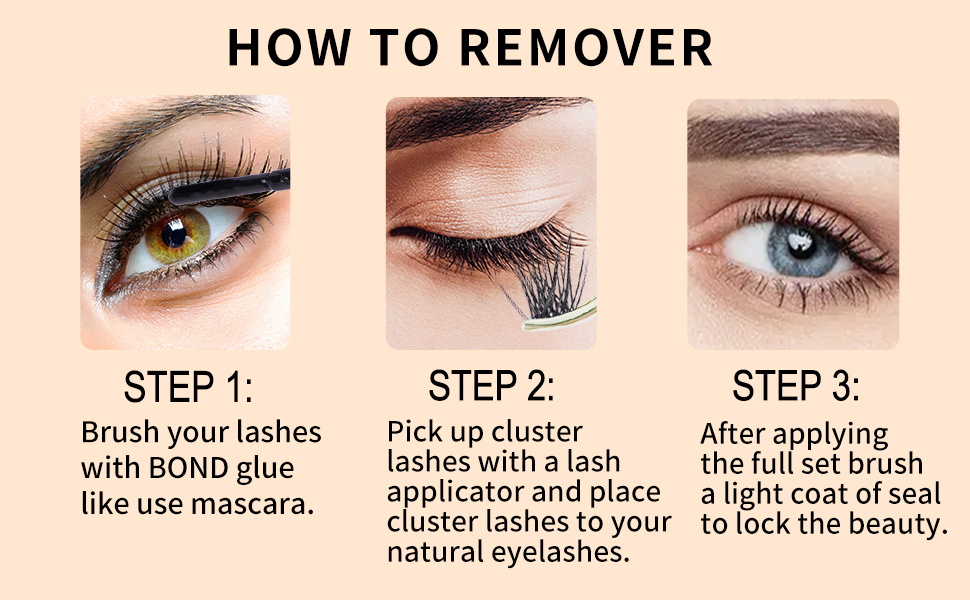 HOW TO REMOVER

STEP 1:
Brush your lashes with BOND glue like use mascara.

STEP 2:
Pick up cluster lashes with a lash applicator and place cluster lashes to your natural eyelashes.

STEP 3:
After applying the full set brush a light coat of seal to lock the beauty.