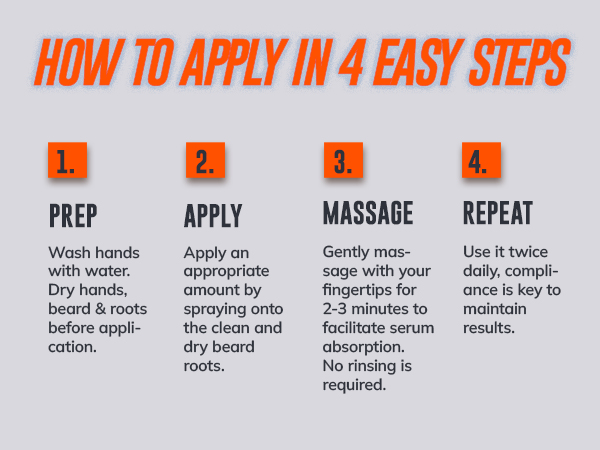 HOW TO APPLY IN 4 EASY STEPS

1.

PREP

Wash hands with water. Dry hands, beard & roots before application.

2.

APPLY

Apply an appropriate amount by spraying onto the clean and dry beard roots.

3.

MASSAGE

Gently massage with your fingertips for 2-3 minutes to facilitate serum absorption. No rinsing is required.

4.

REPEAT

Use it twice daily, compliance is key to maintain results.