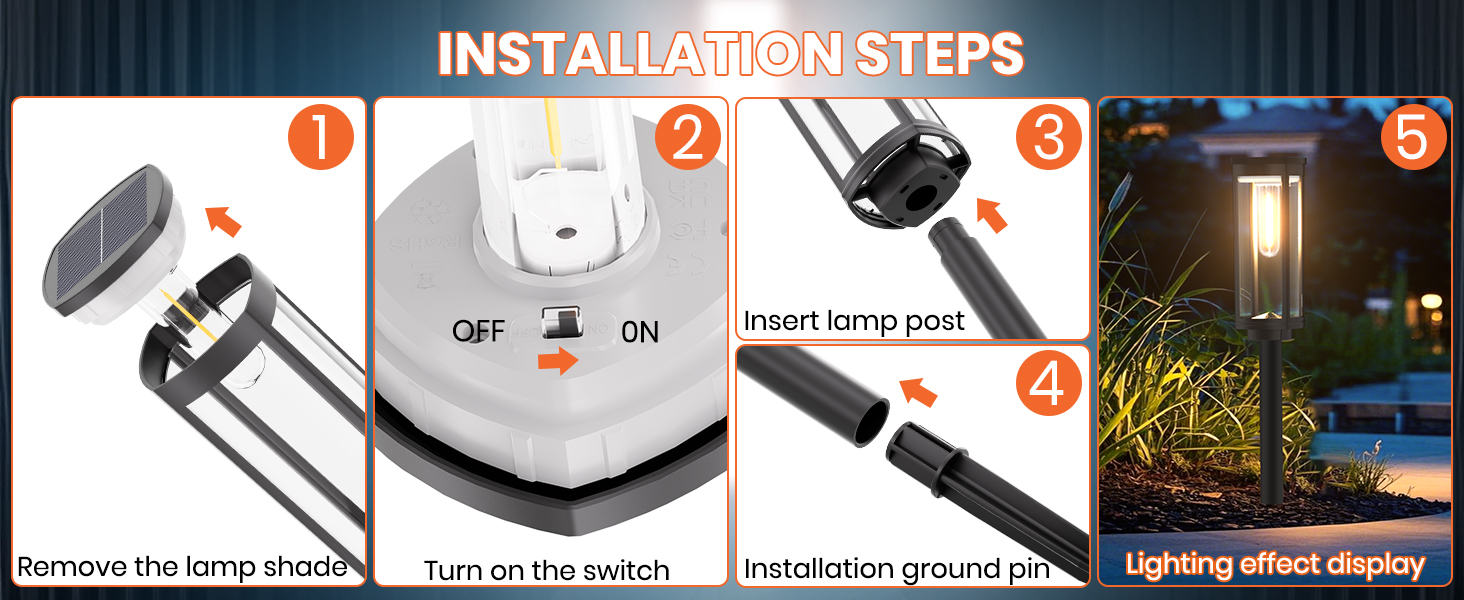 INSTALLATION STEPS

1

Remove the lamp shade

2

OFF

0N

Turn on the switch

3

Insert lamp post

4

Installation ground pin

5

Lighting effect display