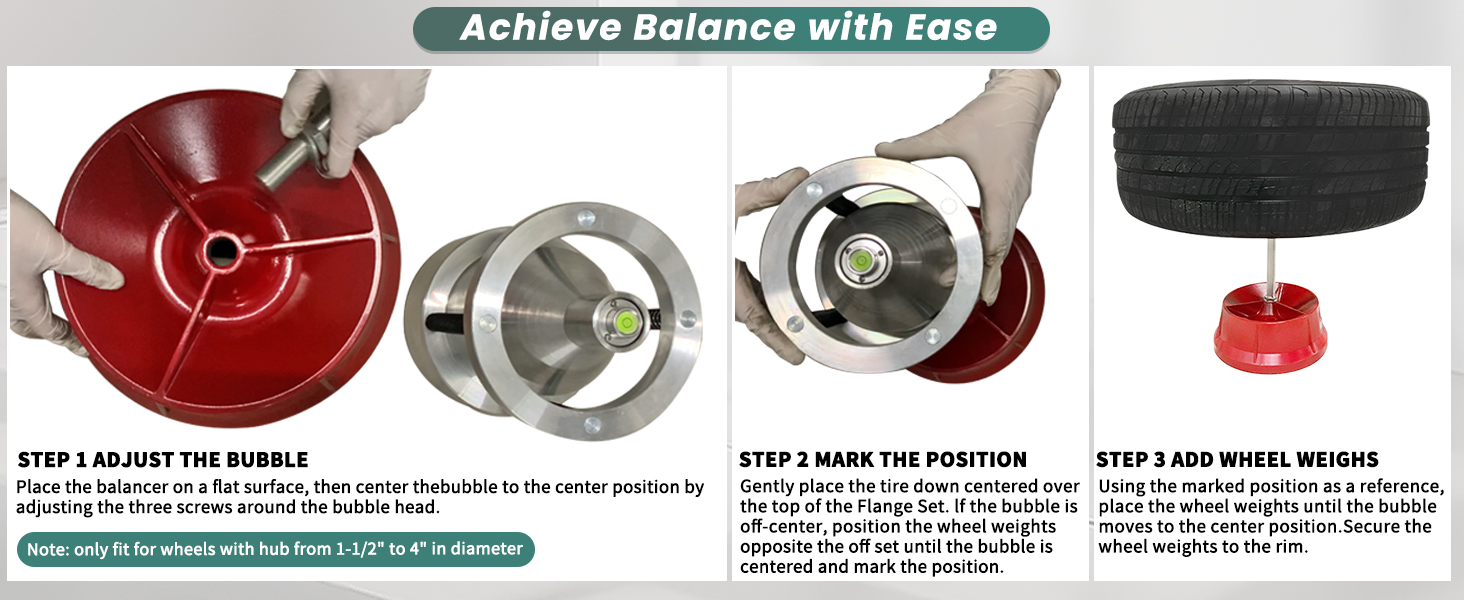 Achieve Balance with Ease

STEP 1 ADJUST THE BUBBLE
Place the balancer on a flat surface, then center thebubble to the center position by adjusting the three screws around the bubble head.

Note: only fit for wheels with hub from 1-1/2" to 4" in diameter

STEP 2 MARK THE POSITION
Gently place the tire down centered over the top of the Flange Set. If the bubble is off-center, position the wheel weights opposite the off set until the bubble is centered and mark the position.

STEP 3 ADD WHEEL WEIGHS
Using the marked position as a reference, place the wheel weights until the bubble moves to the center position.Secure the wheel weights to the rim.