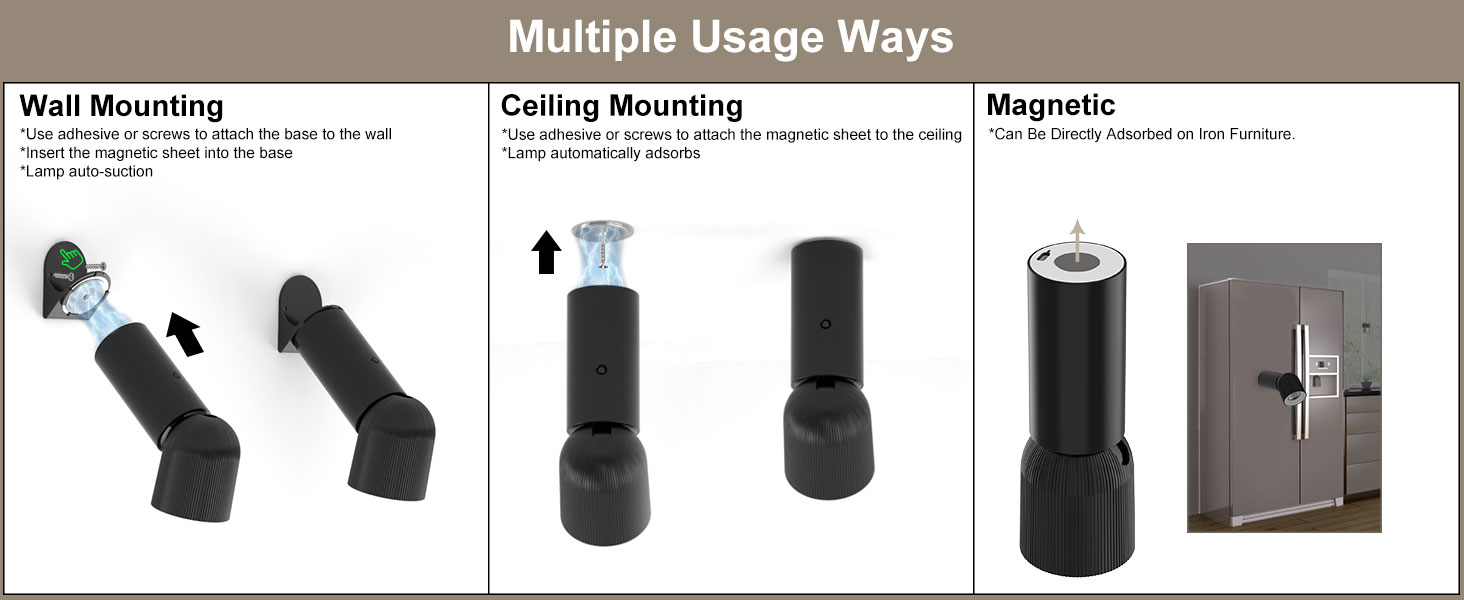 Multiple Usage Ways

Wall Mounting
*Use adhesive or screws to attach the base to the wall
*Insert the magnetic sheet into the base
*Lamp auto-suction

Ceiling Mounting
*Use adhesive or screws to attach the magnetic sheet to the ceiling
*Lamp automatically adsorbs

Magnetic
*Can Be Directly Adsorbed on Iron Furniture.