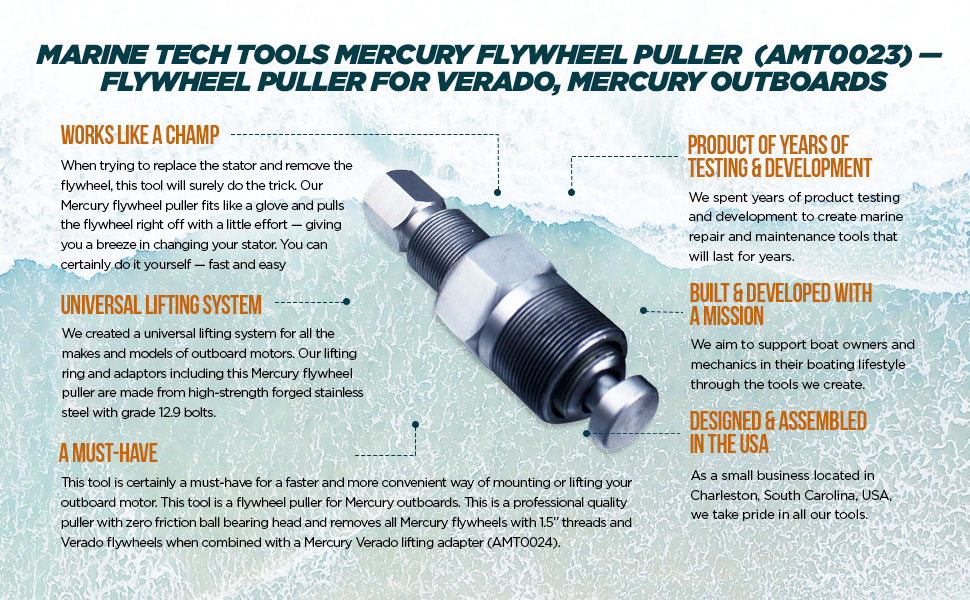 MARINE TECH TOOLS MERCURY FLYWHEEL PULLER (AMT0023) — FLYWHEEL PULLER FOR VERADO, MERCURY OUTBOARDS

WORKS LIKE A CHAMP

When trying to replace the stator and remove the flywheel, this tool will surely do the trick. Our Mercury flywheel puller fits like a glove and pulls the flywheel right off with a little effort — giving you a breeze in changing your stator. You can certainly do it yourself — fast and easy

UNIVERSAL LIFTING SYSTEM

We created a universal lifting system for all the makes and models of outboard motors. Our lifting ring and adaptors including this Mercury flywheel puller are made from high-strength forged stainless steel with grade 12.9 bolts.

A MUST-HAVE

This tool is certainly a must-have for a faster and more convenient way of mounting or lifting your outboard motor. This tool is a flywheel puller for Mercury outboards. This is a professional quality puller with zero friction ball bearing head and removes all Mercury flywheels with 1.5" threads and Verado flywheels when combined with a Mercury Verado lifting adapter (AMT0024).

PRODUCT OF YEARS OF TESTING & DEVELOPMENT

We spent years of product testing and development to create marine repair and maintenance tools that will last for years.

BUILT & DEVELOPED WITH A MISSION

We aim to support boat owners and mechanics in their boating lifestyle through the tools we create.

DESIGNED & ASSEMBLED IN THE USA

As a small business located in Charleston, South Carolina, USA, we take pride in all our tools.