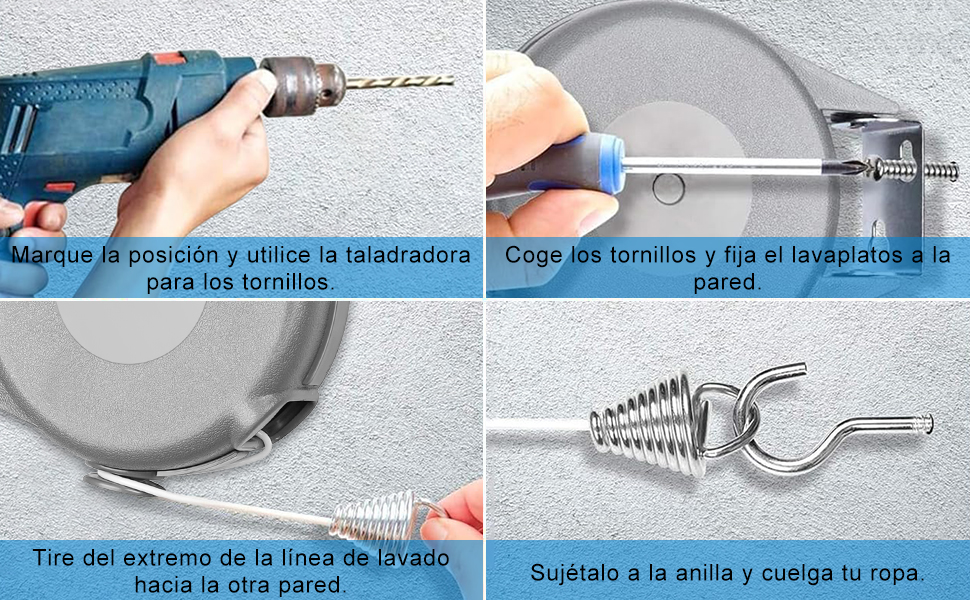 Marque la posición y utilice la taladradora para los tornillos.

Coge los tornillos y fija el lavaplatos a la pared.

Tire del extremo de la línea de lavado hacia la otra pared.

Sujétalo a la anilla y cuelga tu ropa.