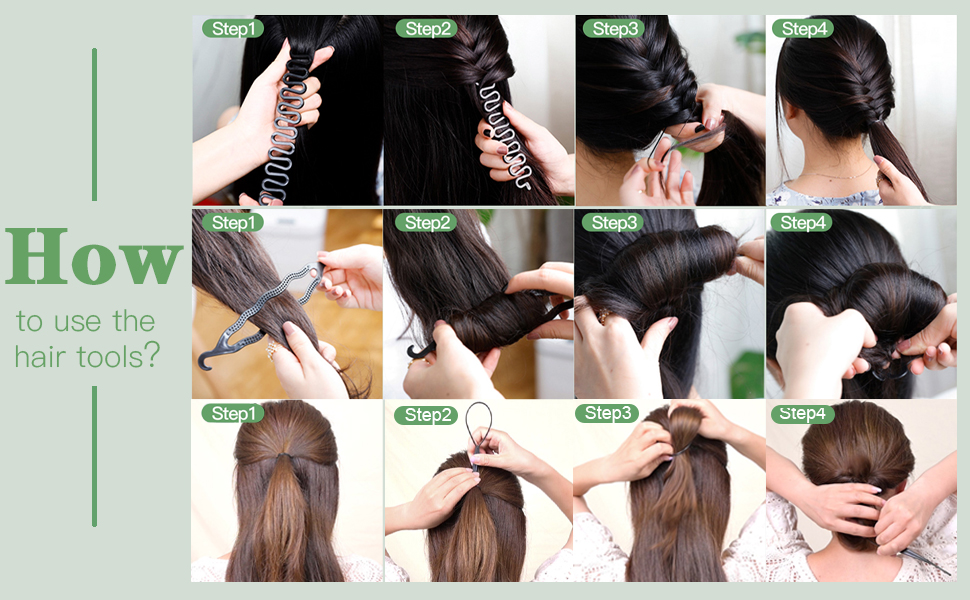 How
to use the hair tools?

Step1
Step2
Step3
Step4

Step1
Step2
Step3
Step4

Step1
Step2
Step3
Step4